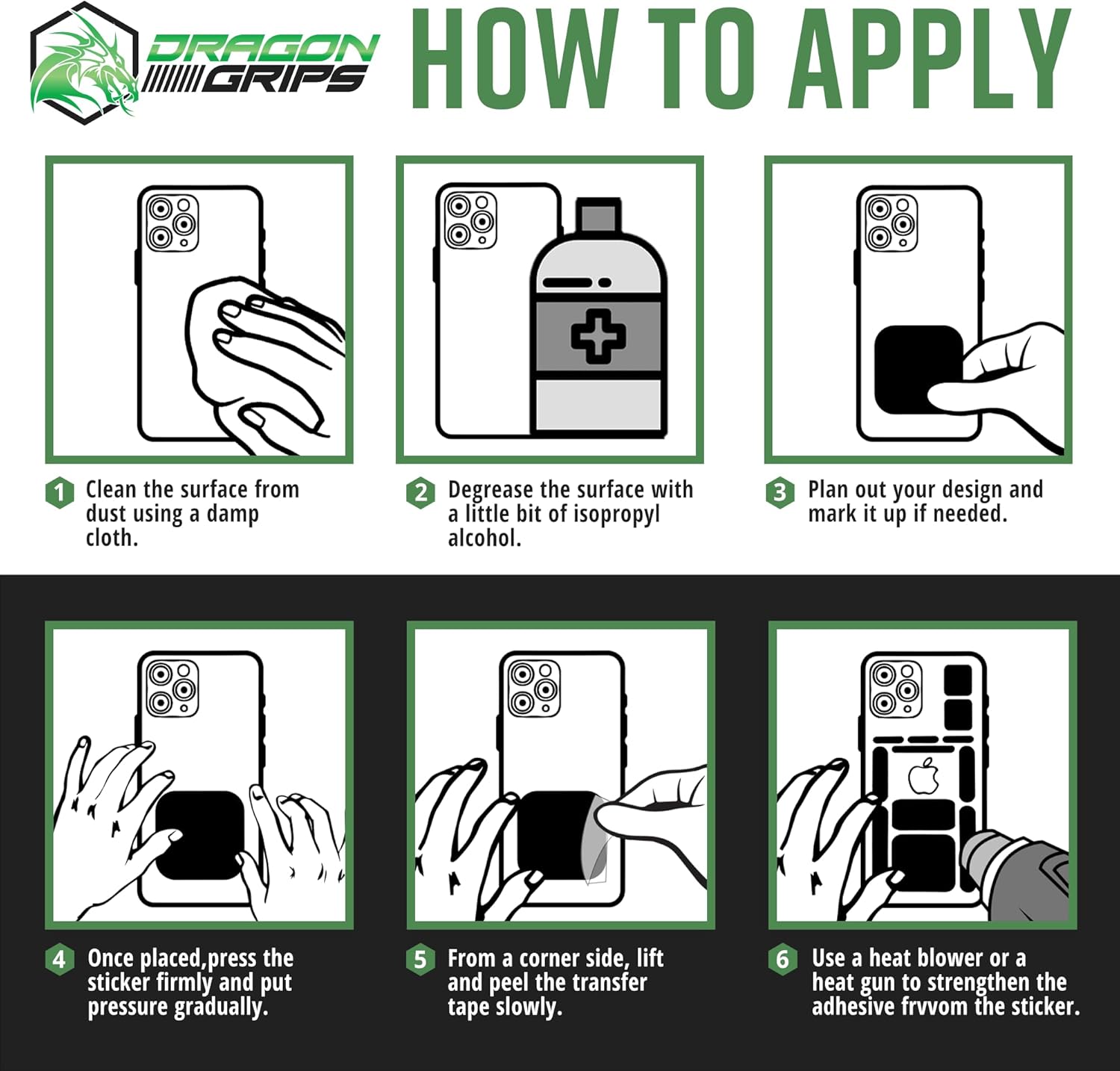 DRAGON GRIPS

HOW TO APPLY

1 Clean the surface from dust using a damp cloth.

2 Degrease the surface with a little bit of isopropyl alcohol.

3 Plan out your design and mark it up if needed.

4 Once placed,press the sticker firmly and put pressure gradually.

5 From a corner side, lift and peel the transfer tape slowly.

6 Use a heat blower or a heat gun to strengthen the adhesive frvvom the sticker.