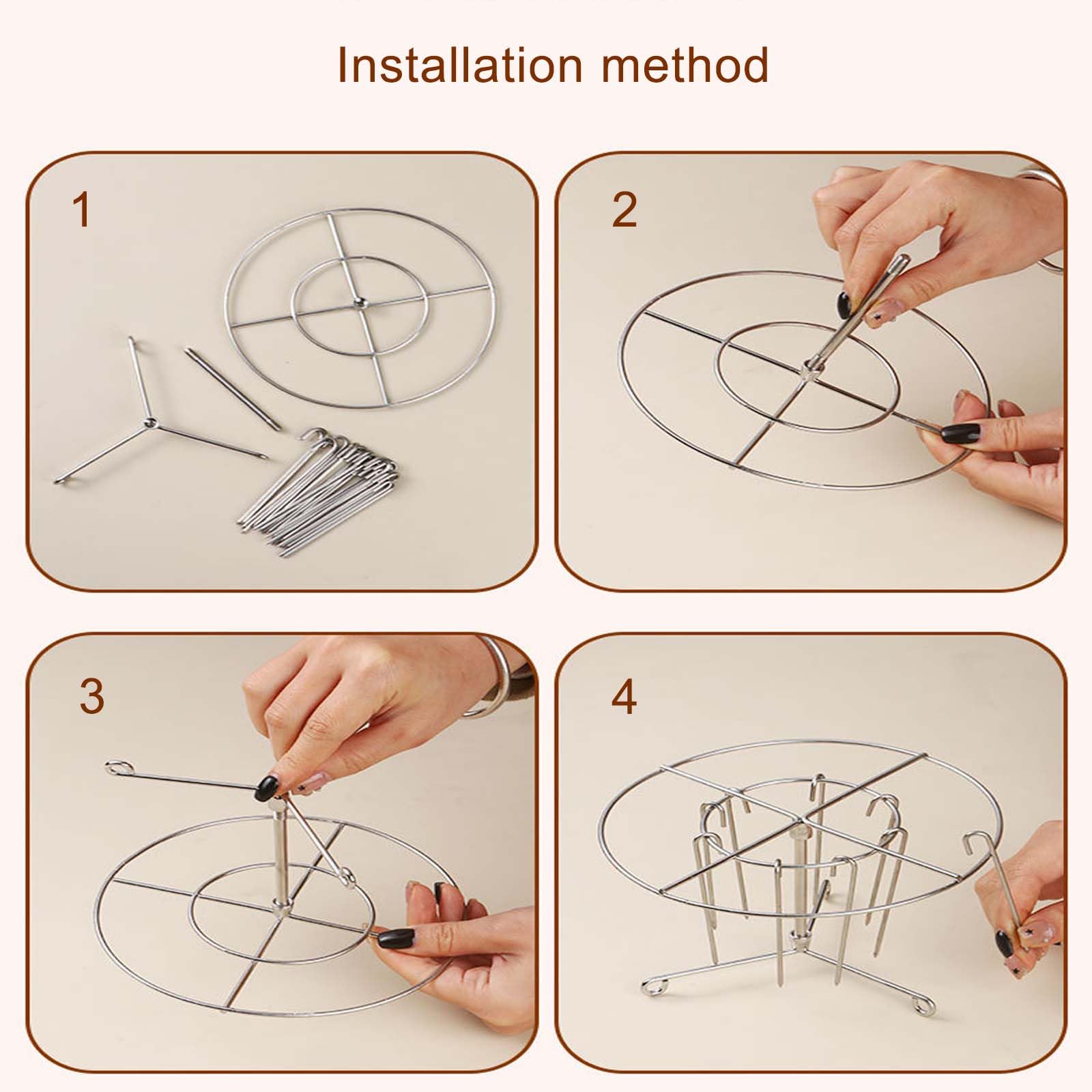 Installation method

1

2

3

4