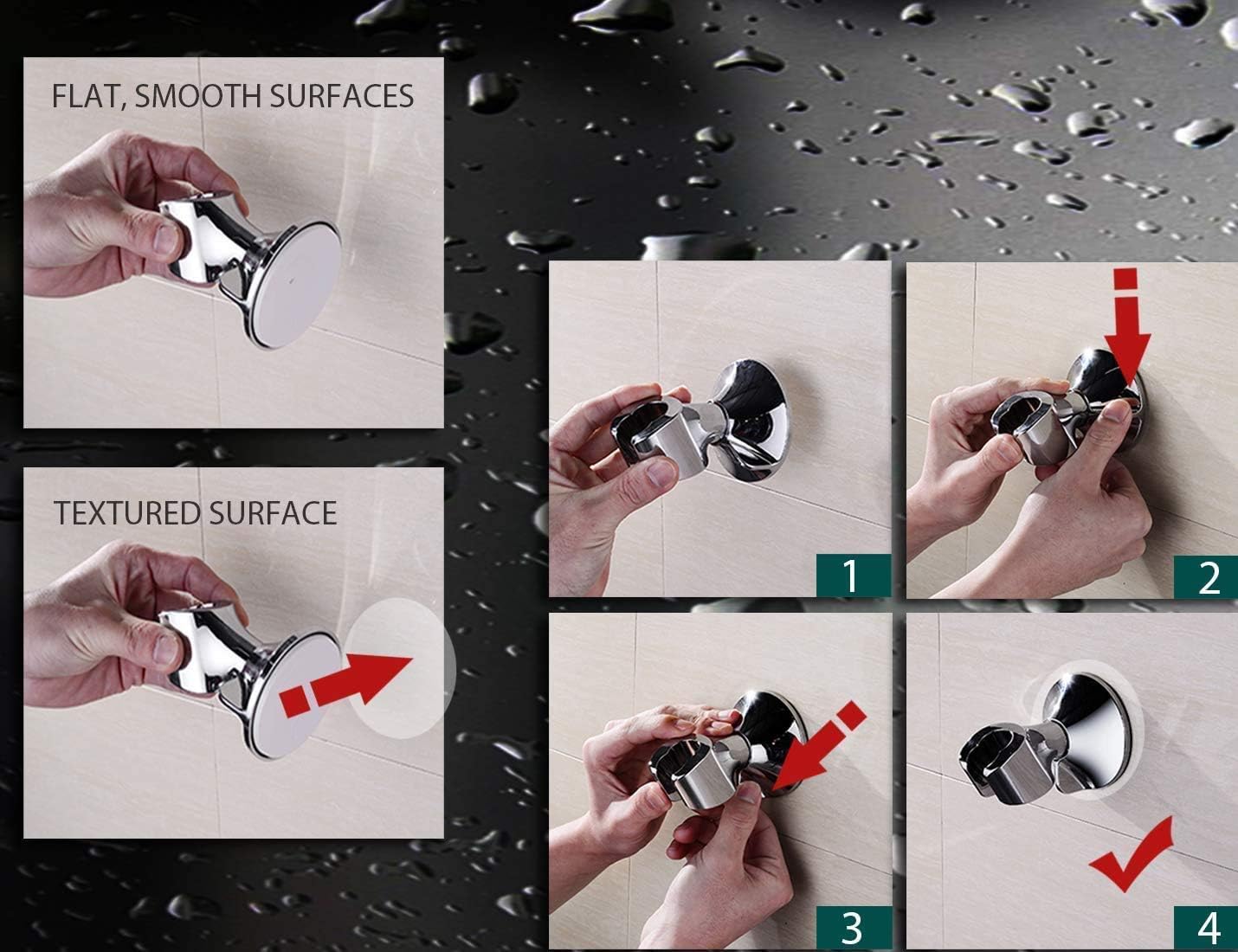 FLAT, SMOOTH SURFACES

TEXTURED SURFACE

1

2

3

4