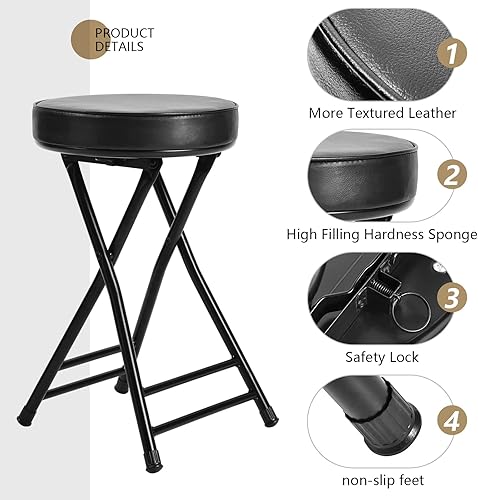 PRODUCT DETAILS

1
More Textured Leather

2
High Filling Hardness Sponge

3
Safety Lock

4
non-slip feet