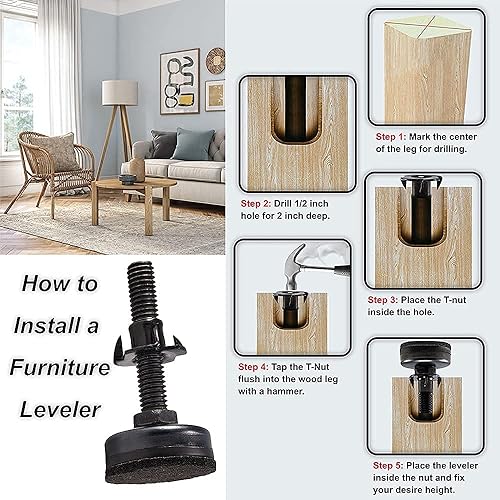 How to Install a Furniture Leveler

Step 1: Mark the center of the leg for drilling.

Step 2: Drill 1/2 inch hole for 2 inch deep.

Step 3: Place the T-nut inside the hole.

Step 4: Tap the T-Nut flush into the wood leg with a hammer.

Step 5: Place the leveler inside the nut and fix your desire height.