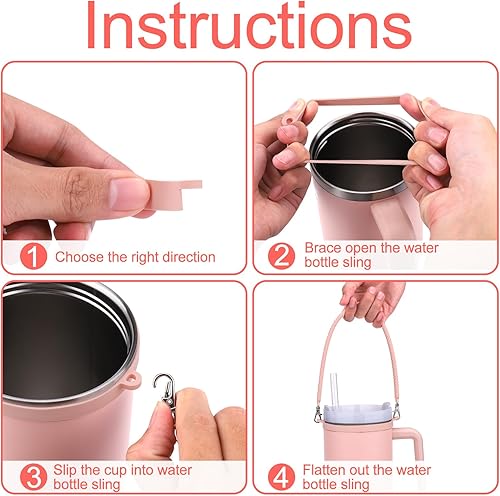 Instructions

1 Choose the right direction

2 Brace open the water bottle sling

3 Slip the cup into water bottle sling

4 Flatten out the water bottle sling