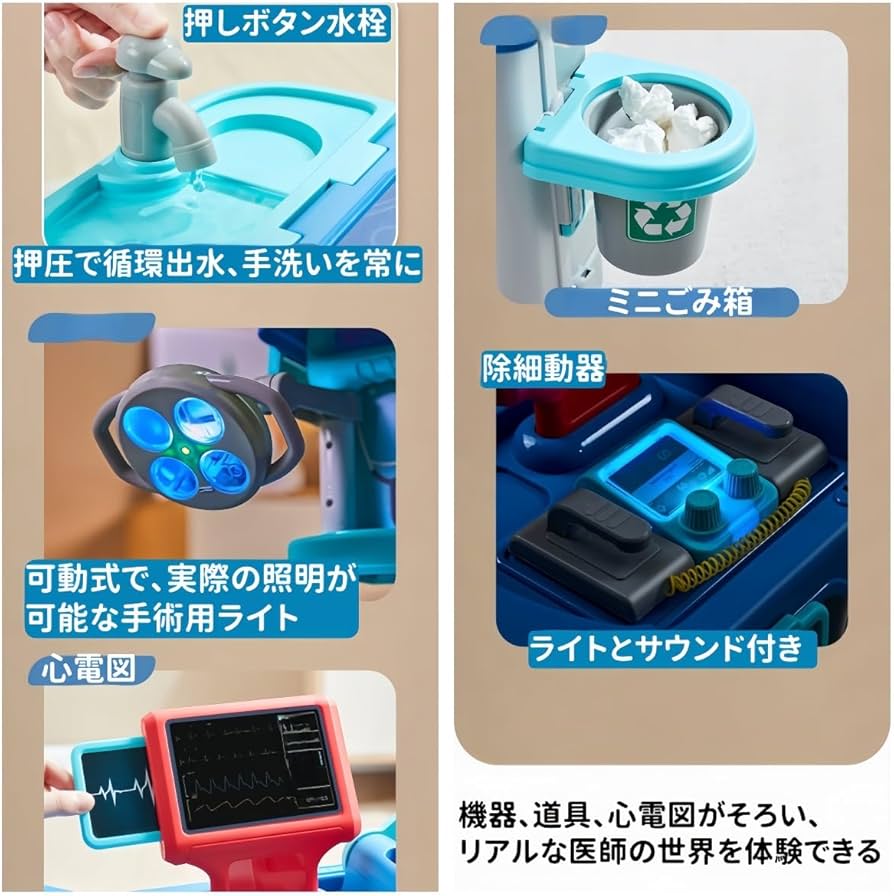 押しボタン水栓

押圧で循環出水、手洗いを常に

可動式で、実際の照明が可能な手術用ライト

心電図

ミニごみ箱

除細動器

ライトとサウンド付き

機器、道具、心電図がそろい、リアルな医師の世界を体験できる