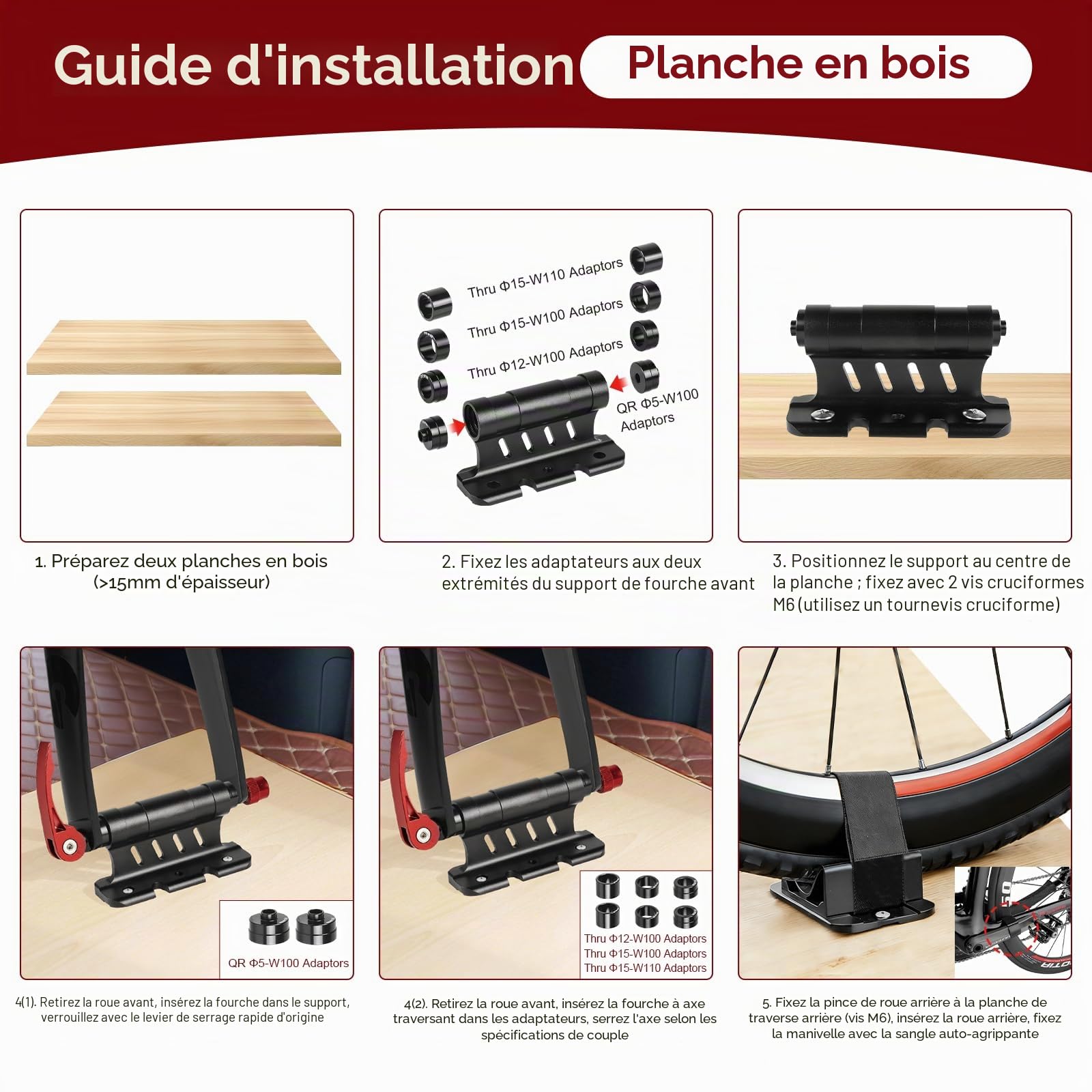 Guide d'installation Planche en bois

Thru Φ15-W110 Adaptors
Thru Φ15-W100 Adaptors
Thru Φ12-W100 Adaptors
QR Φ5-W100 Adaptors

1. Préparez deux planches en bois (>15mm d'épaisseur)

2. Fixez les adaptateurs aux deux extrémités du support de fourche avant

3. Positionnez le support au centre de la planche ; fixez avec 2 vis cruciformes M6 (utilisez un tournevis cruciforme)

QR Φ5-W100 Adaptors

Thru Φ12-W100 Adaptors
Thru Φ15-W100 Adaptors
Thru Φ15-W110 Adaptors

4(1). Retirez la roue avant, insérez la fourche dans le support, verrouillez avec le levier de serrage rapide d'origine

4(2). Retirez la roue avant, insérez la fourche à axe traversant dans les adaptateurs, serrez l'axe selon les spécifications de couple

5. Fixez la pince de roue arrière à la planche de traverse arrière (vis M6), insérez la roue arrière, fixez la manivelle avec la sangle auto-agrippante