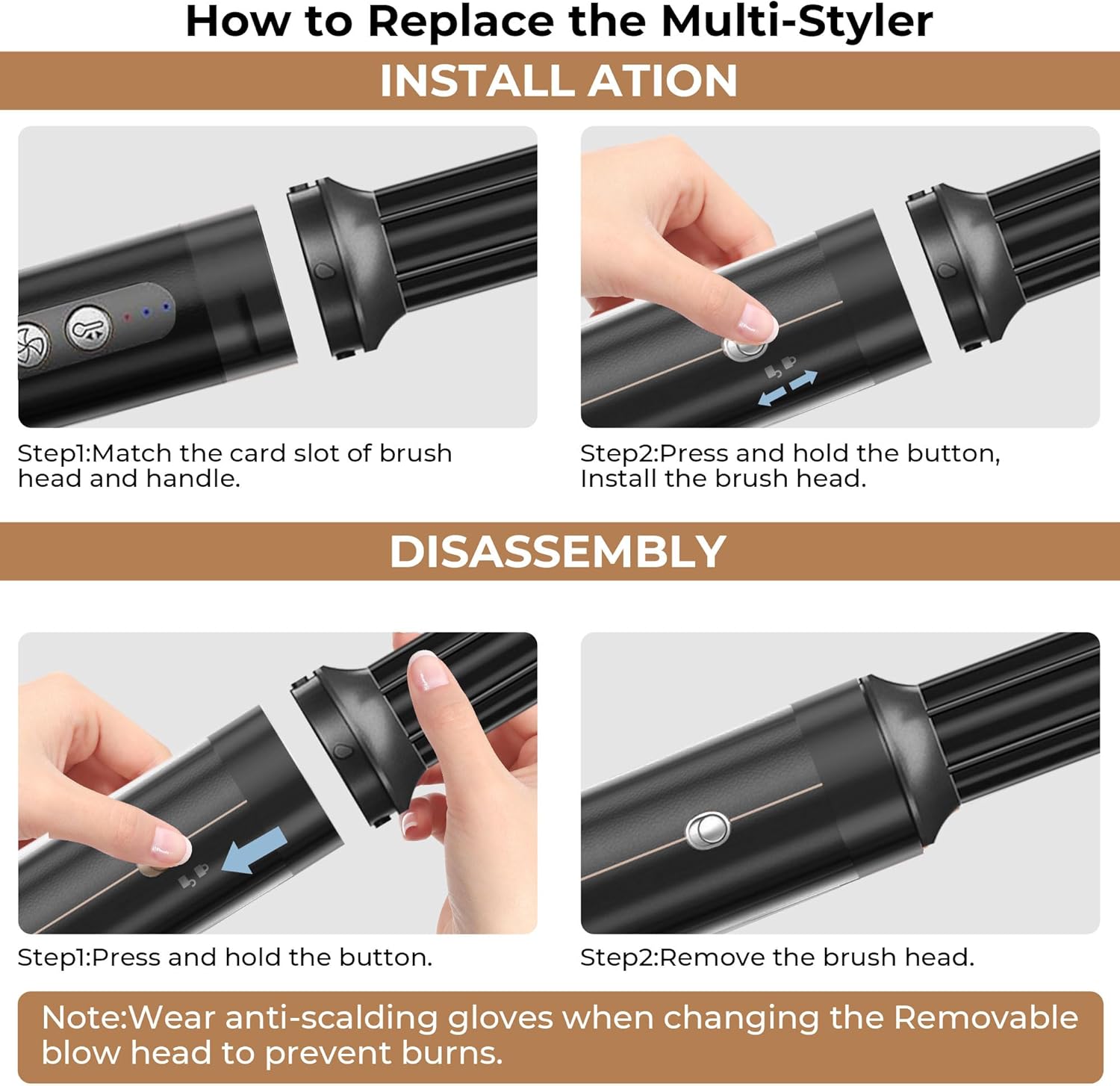 How to Replace the Multi-Styler

INSTALL ATION

Step1:Match the card slot of brush head and handle.

Step2:Press and hold the button, Install the brush head.

DISASSEMBLY

Step1:Press and hold the button.

Step2:Remove the brush head.

Note:Wear anti-scalding gloves when changing the Removable blow head to prevent burns.