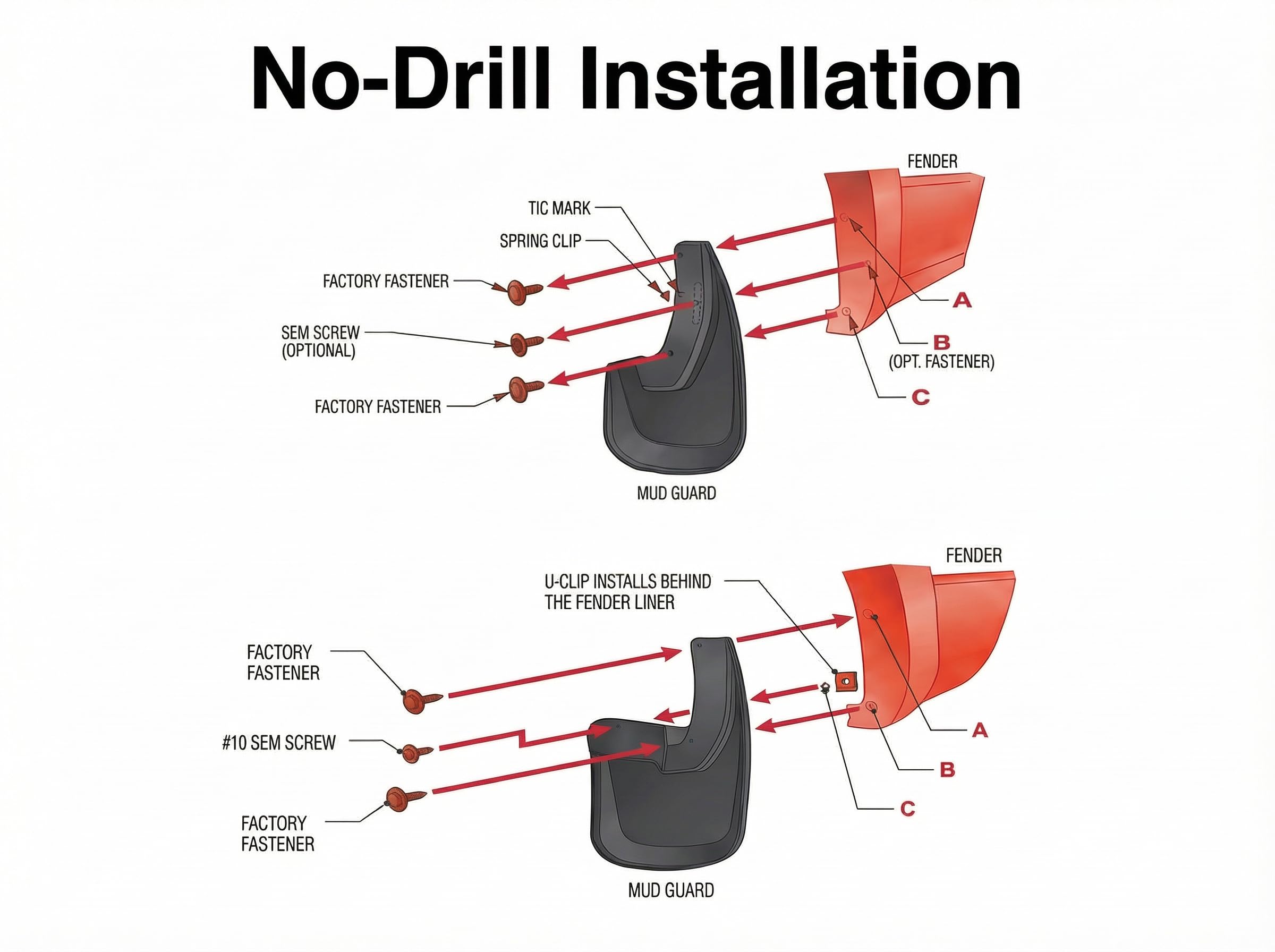 No-Drill Installation

FENDER

TIC MARK

SPRING CLIP

FACTORY FASTENER

SEM SCREW (OPTIONAL)

FACTORY FASTENER

A

B
(OPT. FASTENER)

C

MUD GUARD

FENDER

U-CLIP INSTALLS BEHIND THE FENDER LINER

FACTORY FASTENER

#10 SEM SCREW

FACTORY FASTENER

A

B

C

MUD GUARD