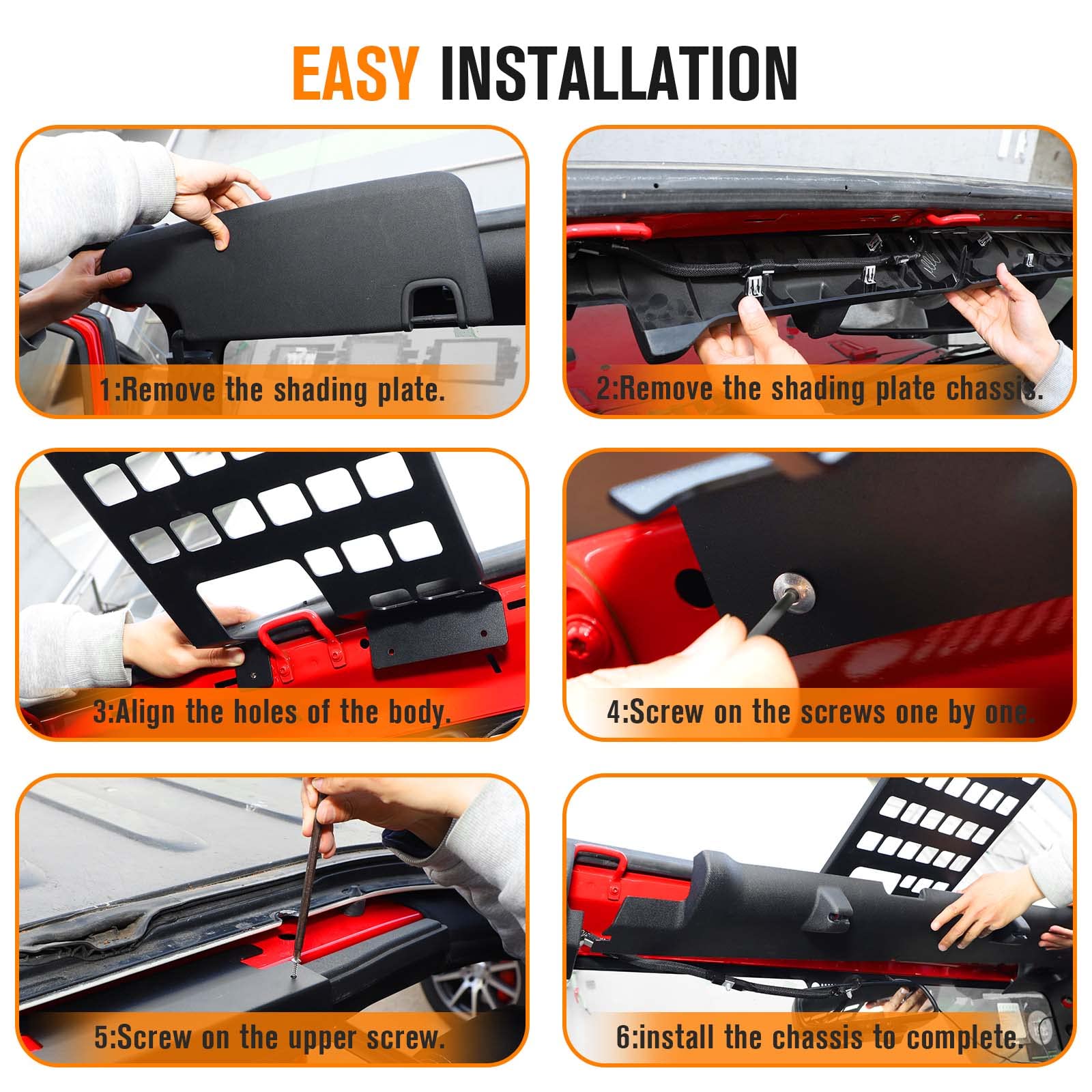 EASY INSTALLATION

1:Remove the shading plate.

2:Remove the shading plate chassis.

3:Align the holes of the body.

4:Screw on the screws one by one.

5:Screw on the upper screw.

6:install the chassis to complete.