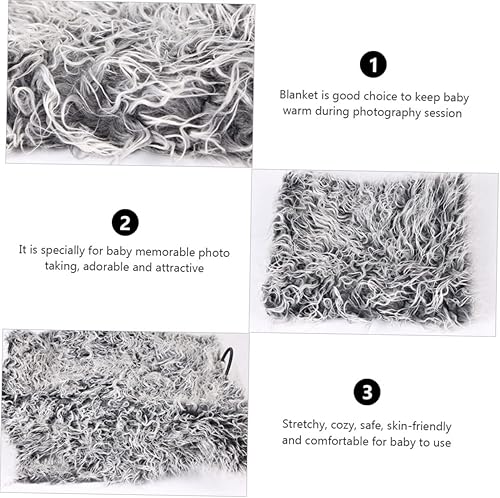 1

Blanket is good choice to keep baby warm during photography session

2

It is specially for baby memorable photo taking, adorable and attractive

3

Stretchy, cozy, safe, skin-friendly and comfortable for baby to use