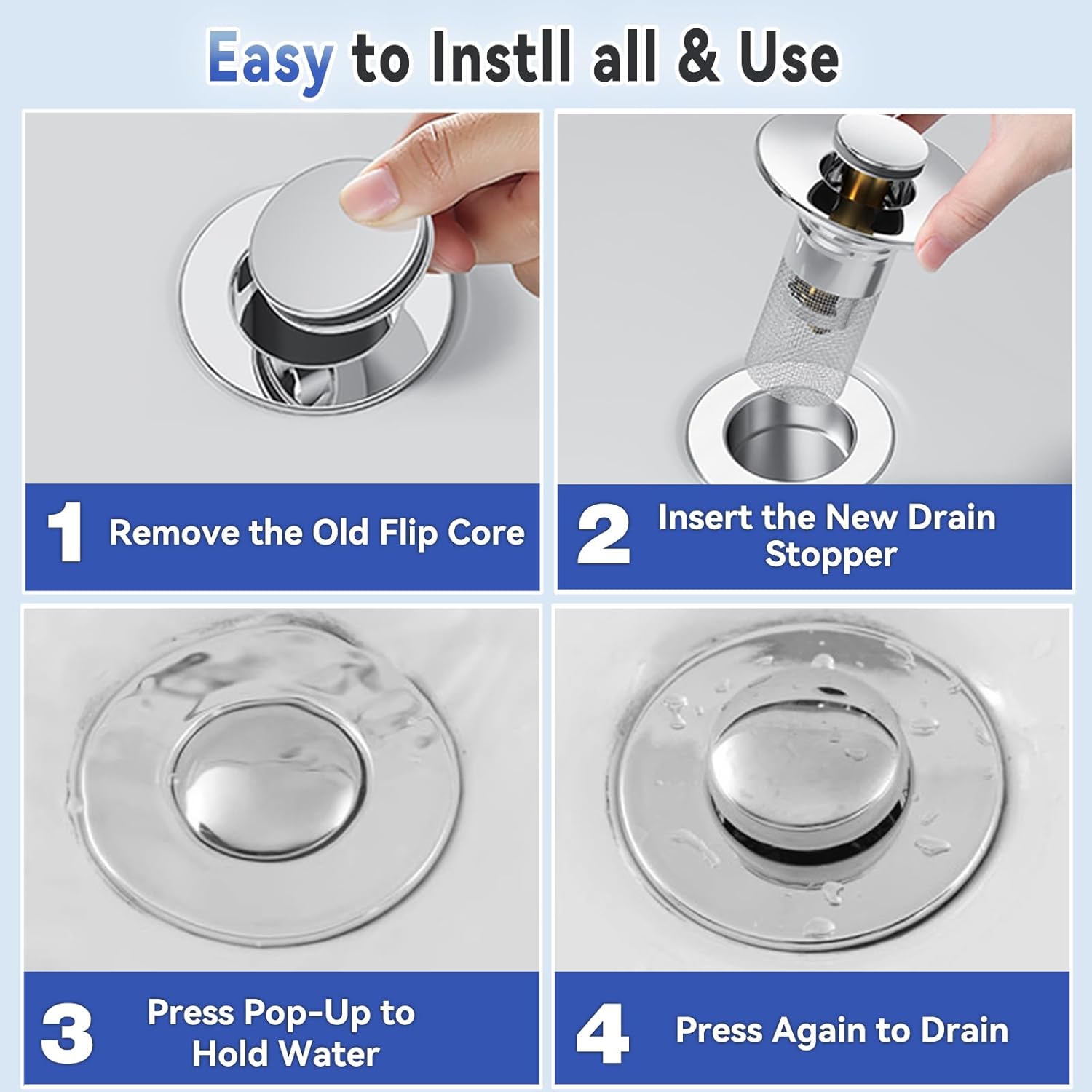 Easy to Instll all & Use

1 Remove the Old Flip Core

2 Insert the New Drain Stopper

3 Press Pop-Up to Hold Water

4 Press Again to Drain