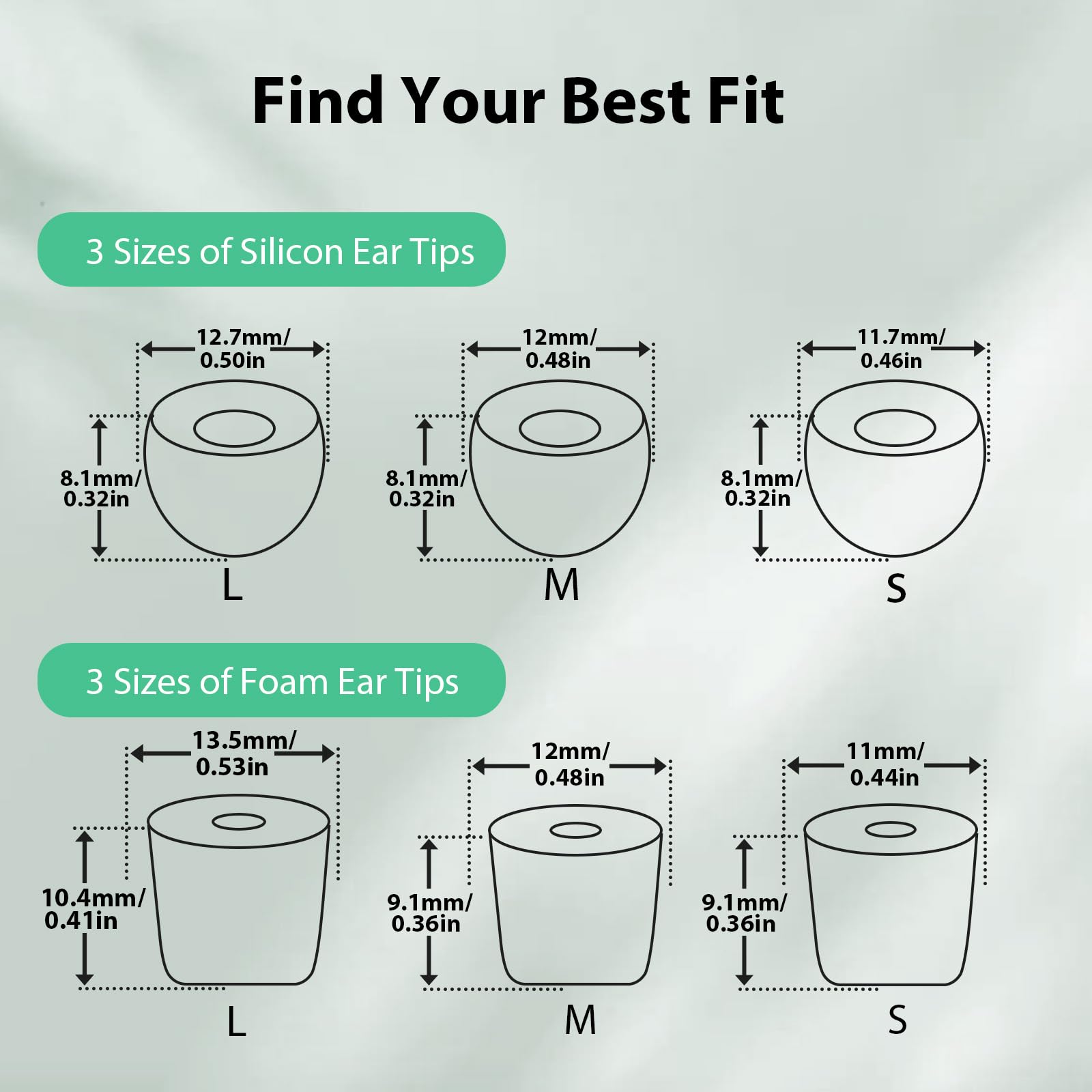 Find Your Best Fit

3 Sizes of Silicon Ear Tips

12.7mm/ 0.50in

8.1mm/ 0.32in

L

12mm/ 0.48in

8.1mm/ 0.32in

M

11.7mm/ 0.46in

8.1mm/ 0.32in

S

3 Sizes of Foam Ear Tips

13.5mm/ 0.53in

10.4mm/ 0.41in

L

12mm/ 0.48in

9.1mm/ 0.36in

M

11mm/ 0.44in

9.1mm/ 0.36in

S