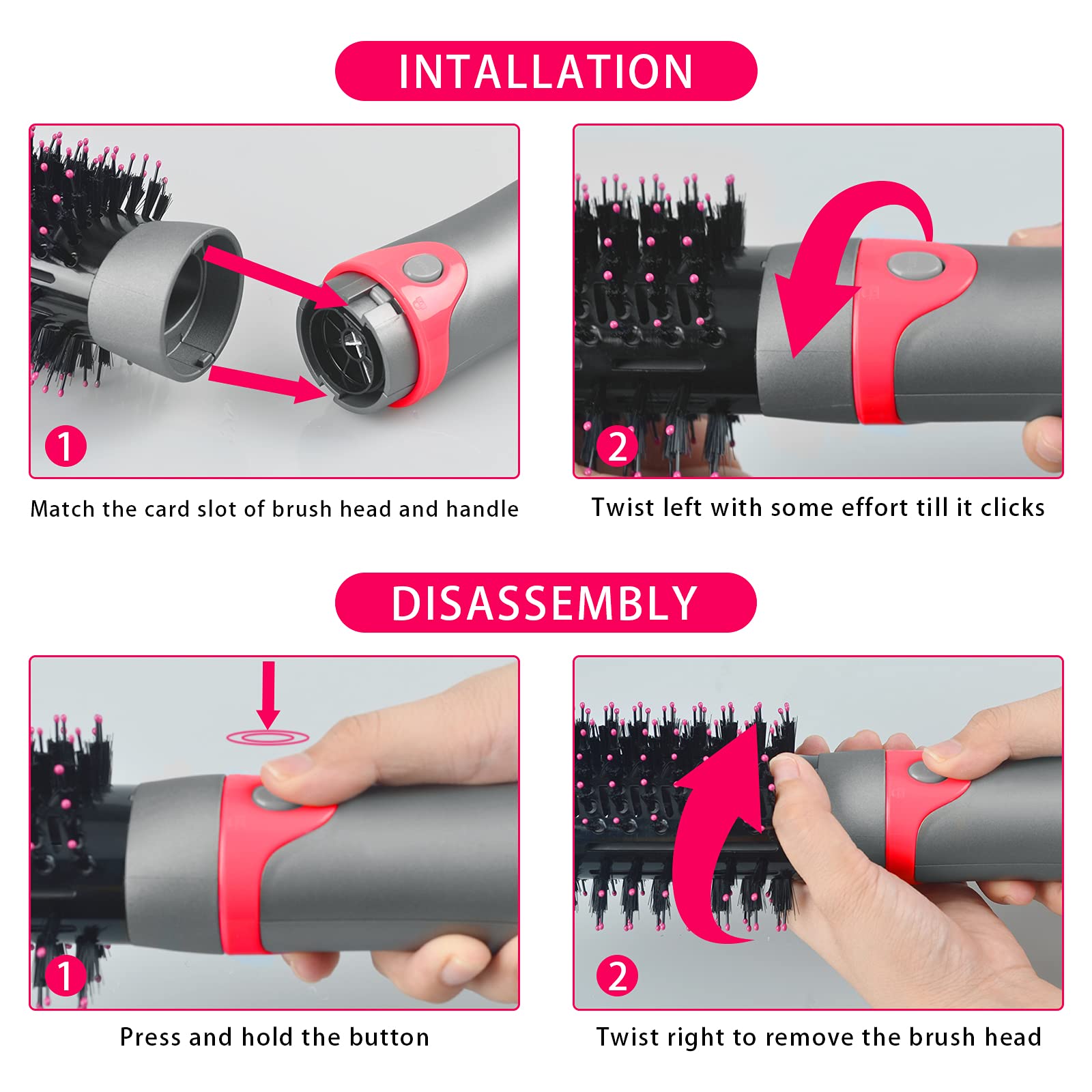 INTALLATION

1

Match the card slot of brush head and handle

2

Twist left with some effort till it clicks

DISASSEMBLY

1

Press and hold the button

2

Twist right to remove the brush head