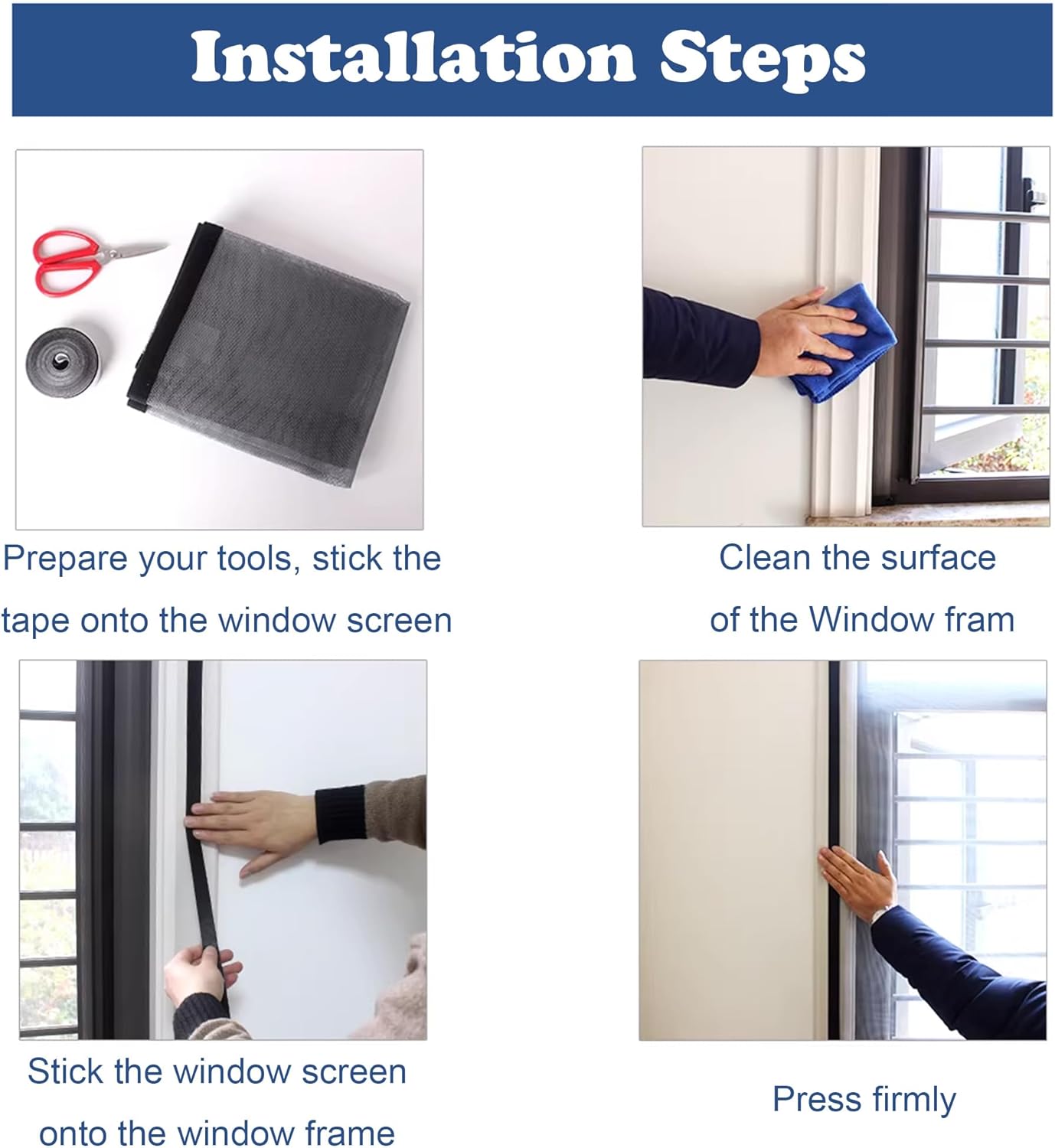 Installation Steps

Prepare your tools, stick the tape onto the window screen

Clean the surface of the Window fram

Stick the window screen onto the window frame

Press firmly