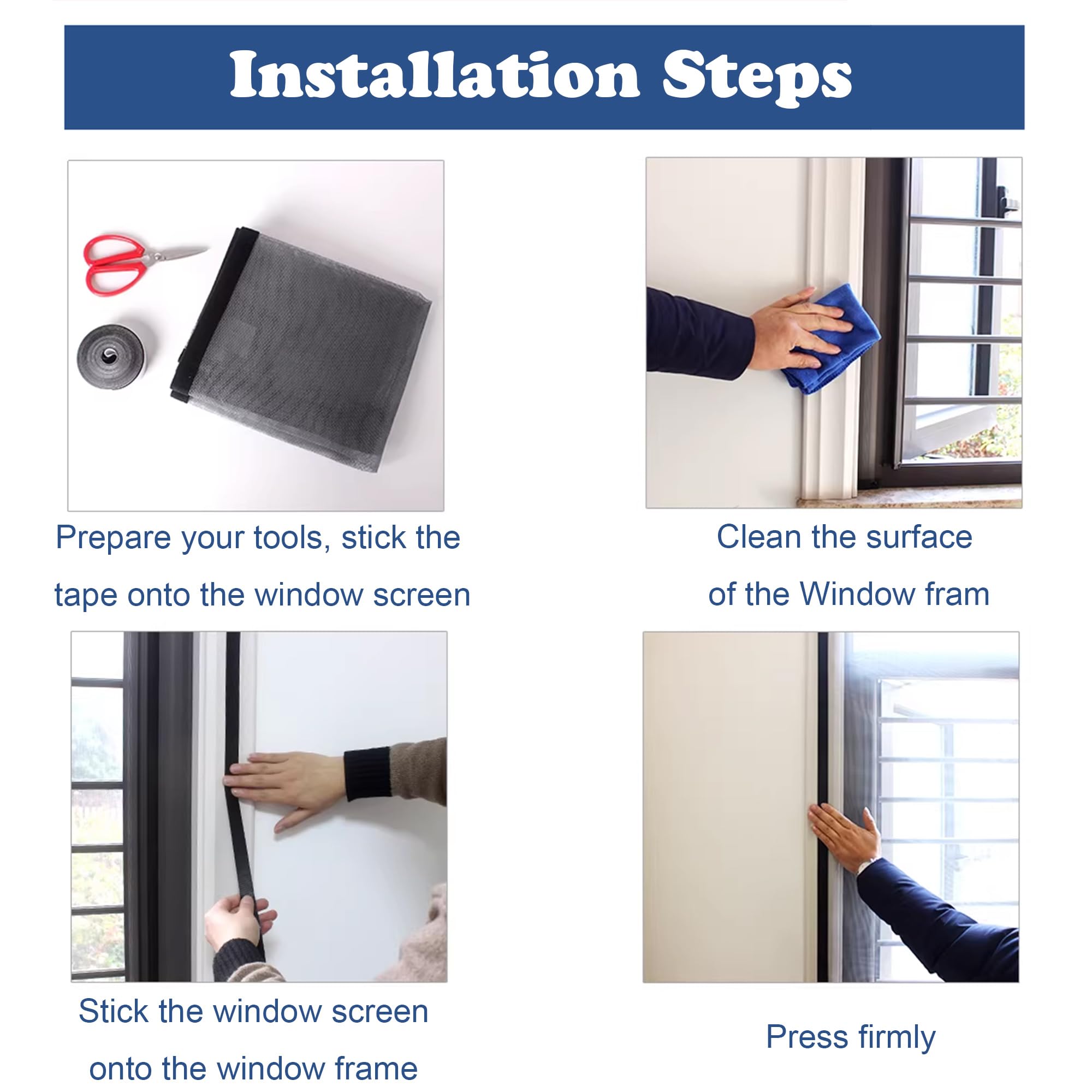 Installation Steps

Prepare your tools, stick the tape onto the window screen

Clean the surface of the Window fram

Stick the window screen onto the window frame

Press firmly