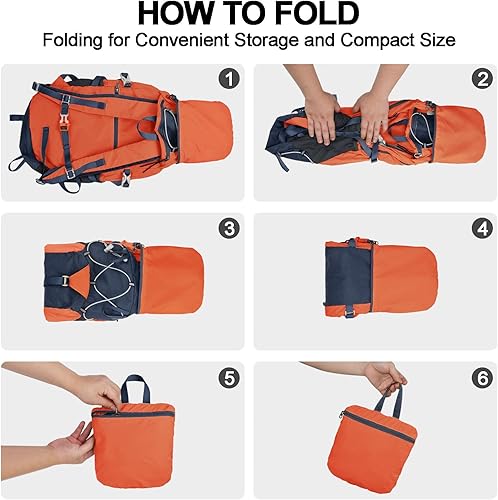 HOW TO FOLD

Folding for Convenient Storage and Compact Size

1

2

3

4

5

6