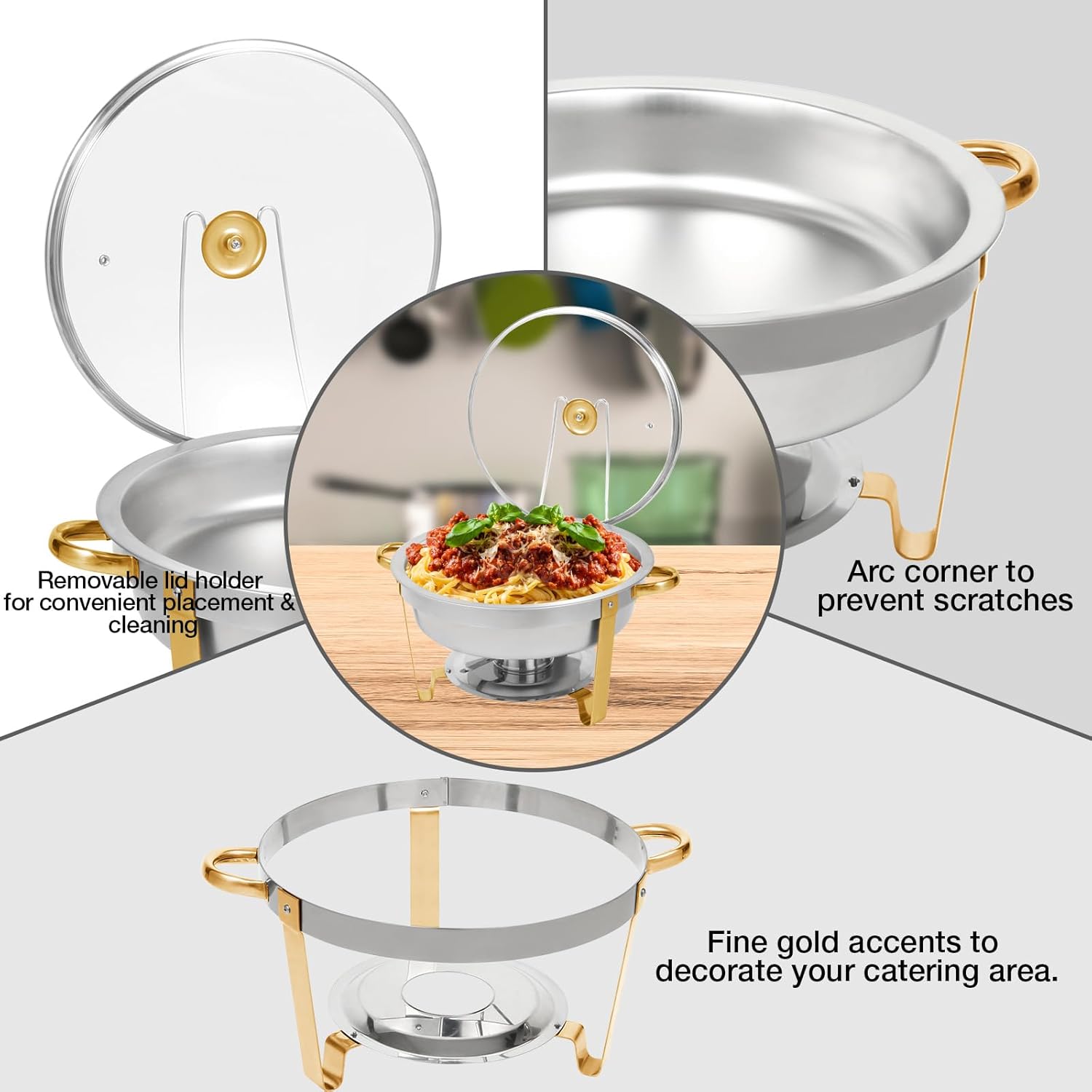 Removable lid holder for convenient placement & cleaning

Arc corner to prevent scratches

Fine gold accents to decorate your catering area.