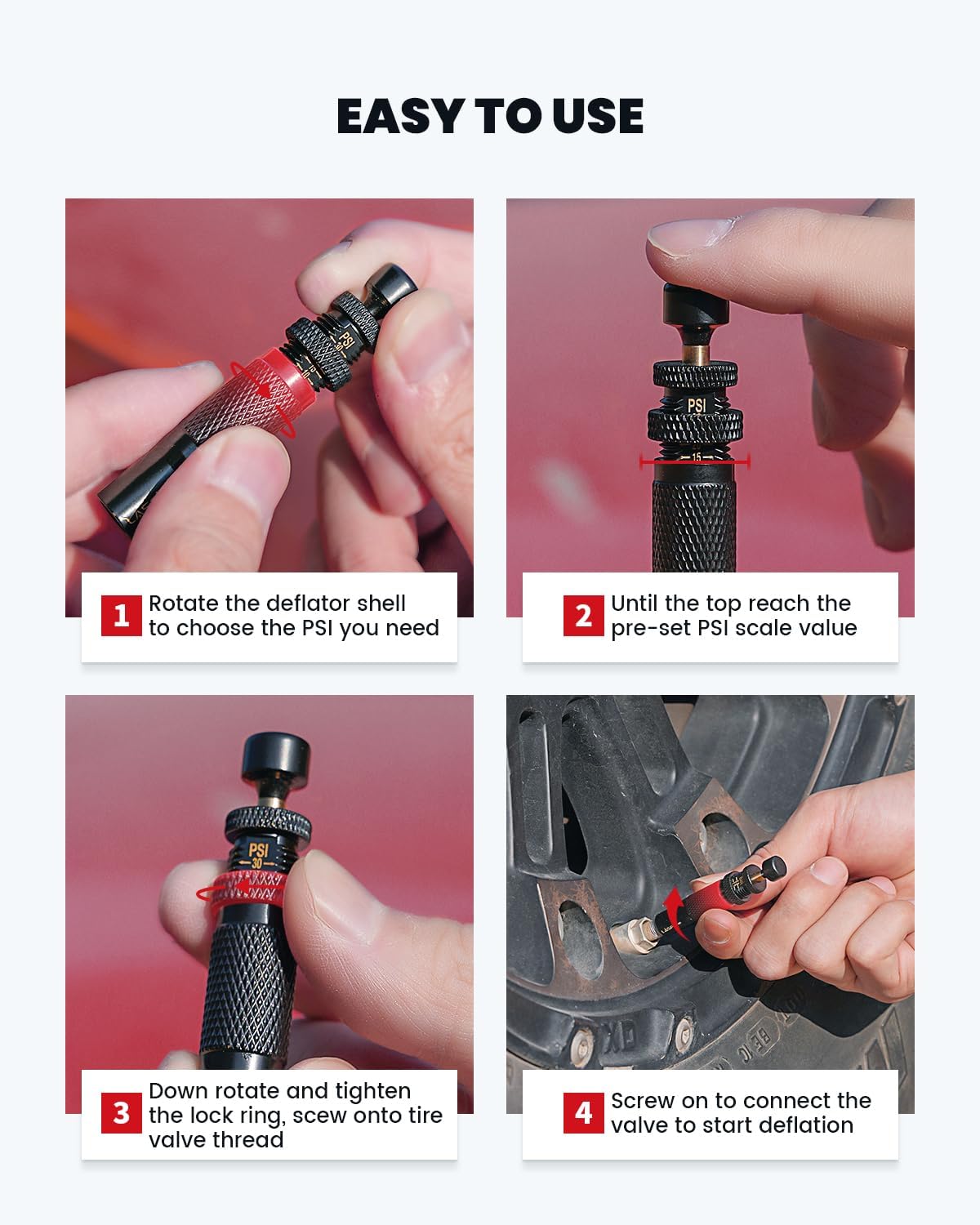 EASY TO USE

PSI
30
10

1 Rotate the deflator shell to choose the PSI you need

PSI
15

2 Until the top reach the pre-set PSI scale value

PSI
30

3 Down rotate and tighten the lock ring, scew onto tire valve thread

4 Screw on to connect the valve to start deflation