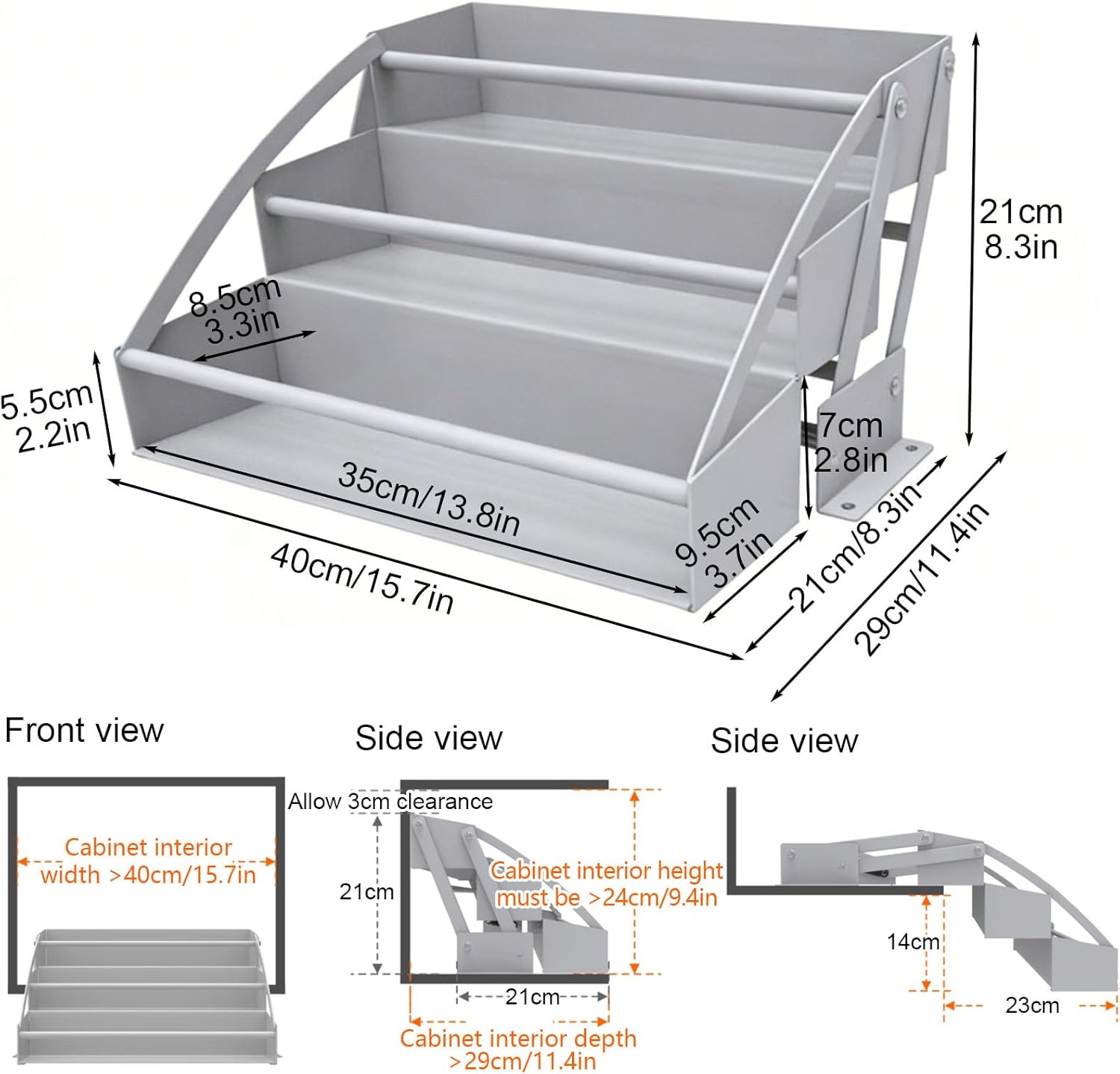 21cm
8.3in

8.5cm
3.3in

5.5cm
2.2in

7cm
2.8in

35cm/13.8in

9.5cm
3.7in

40cm/15.7in

21cm/8.3in

29cm/11.4in

Front view

Cabinet interior width >40cm/15.7in

Side view

Allow 3cm clearance

21cm

Cabinet interior height must be >24cm/9.4in

21cm

Cabinet interior depth >29cm/11.4in

Side view

14cm

23cm