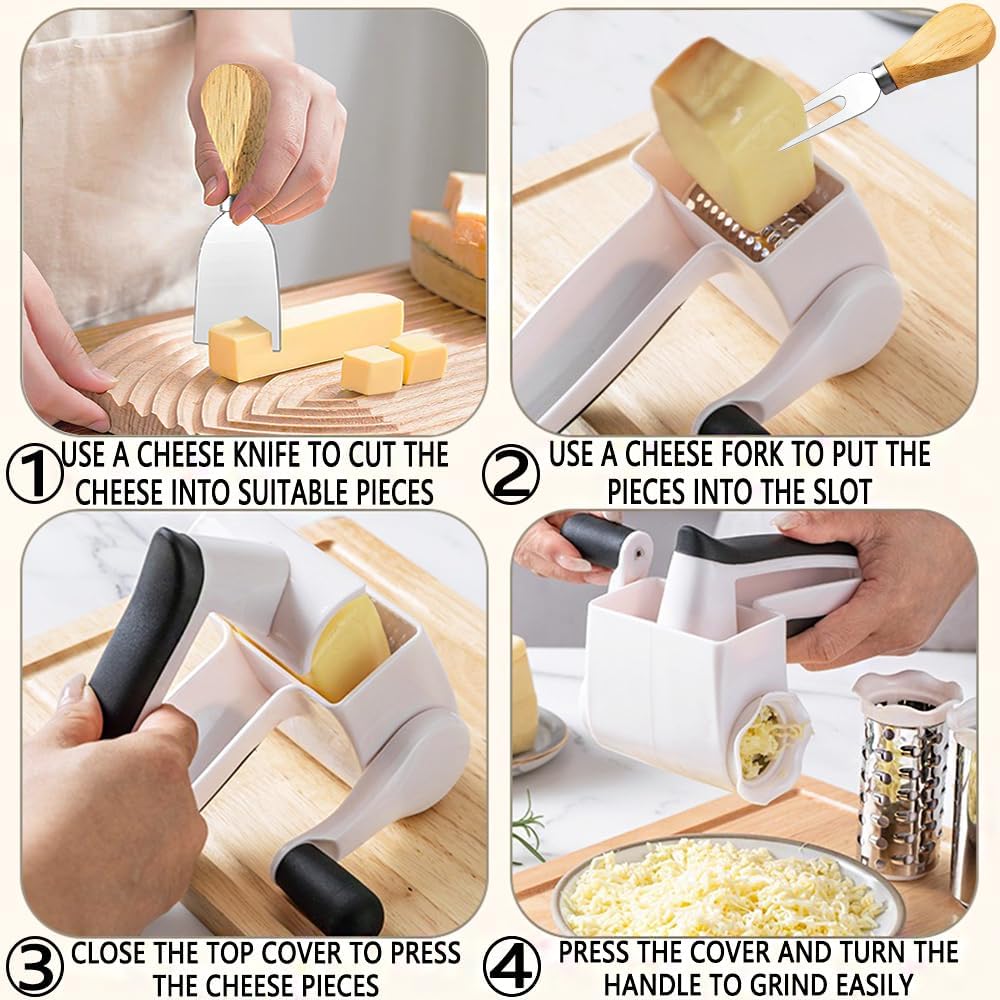 ① USE A CHEESE KNIFE TO CUT THE CHEESE INTO SUITABLE PIECES

② USE A CHEESE FORK TO PUT THE PIECES INTO THE SLOT

③ CLOSE THE TOP COVER TO PRESS THE CHEESE PIECES

④ PRESS THE COVER AND TURN THE HANDLE TO GRIND EASILY