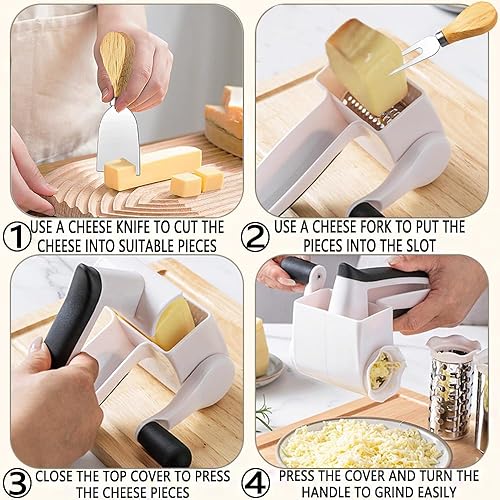 ① USE A CHEESE KNIFE TO CUT THE CHEESE INTO SUITABLE PIECES

② USE A CHEESE FORK TO PUT THE PIECES INTO THE SLOT

③ CLOSE THE TOP COVER TO PRESS THE CHEESE PIECES

④ PRESS THE COVER AND TURN THE HANDLE TO GRIND EASILY