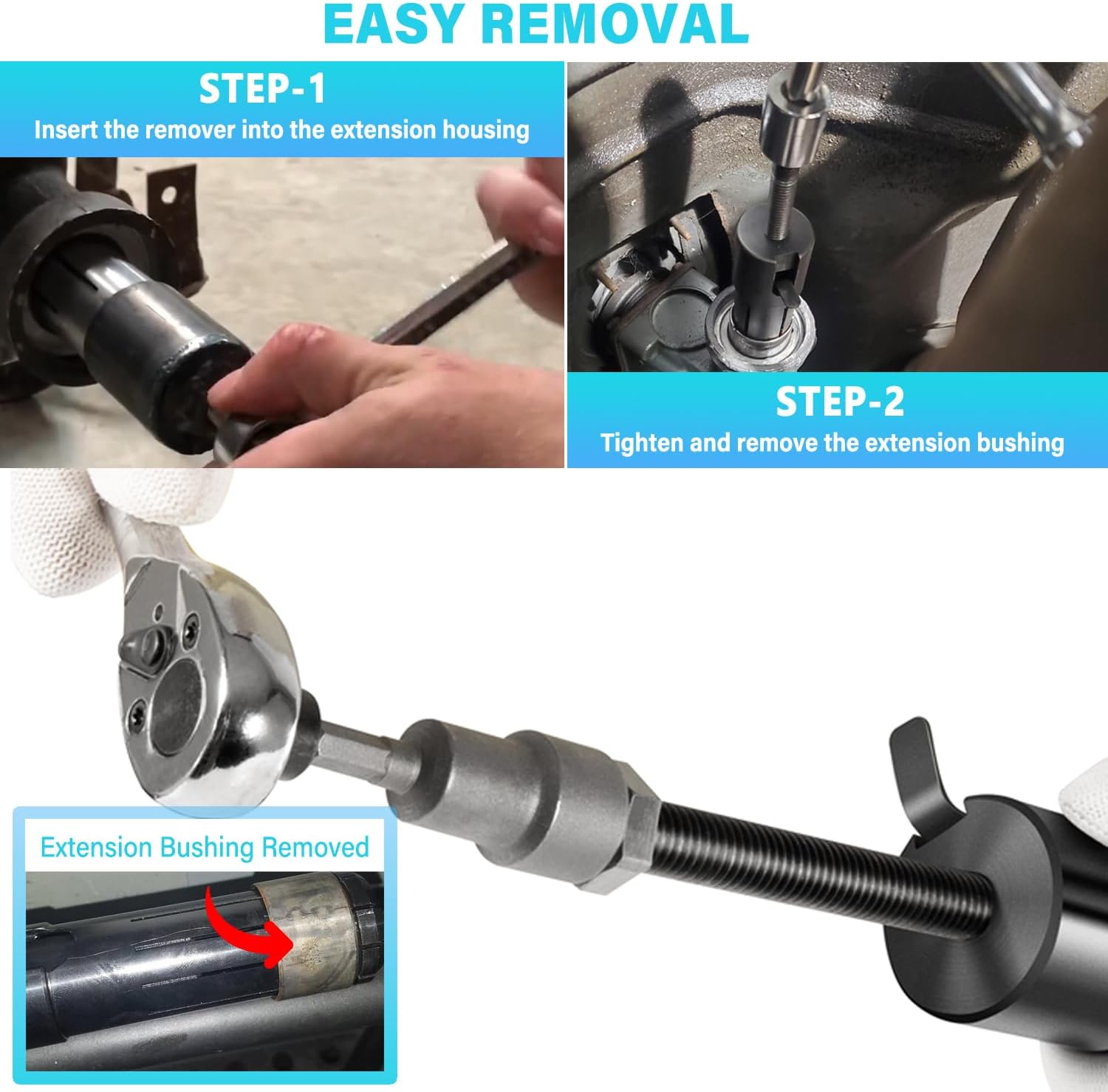 EASY REMOVAL

STEP-1
Insert the remover into the extension housing

STEP-2
Tighten and remove the extension bushing

Extension Bushing Removed