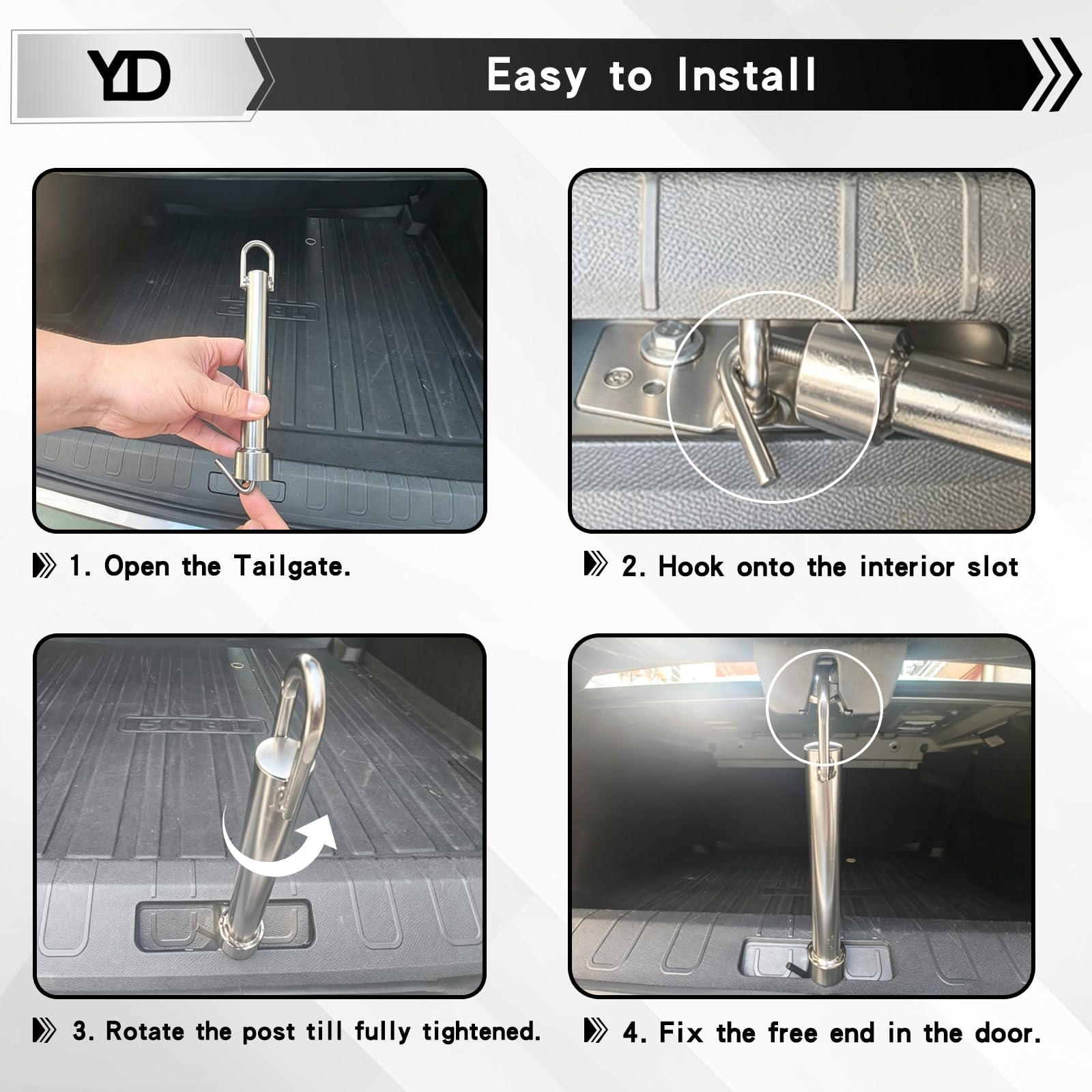 YD

Easy to Install

1. Open the Tailgate.

2. Hook onto the interior slot

3. Rotate the post till fully tightened.

4. Fix the free end in the door.