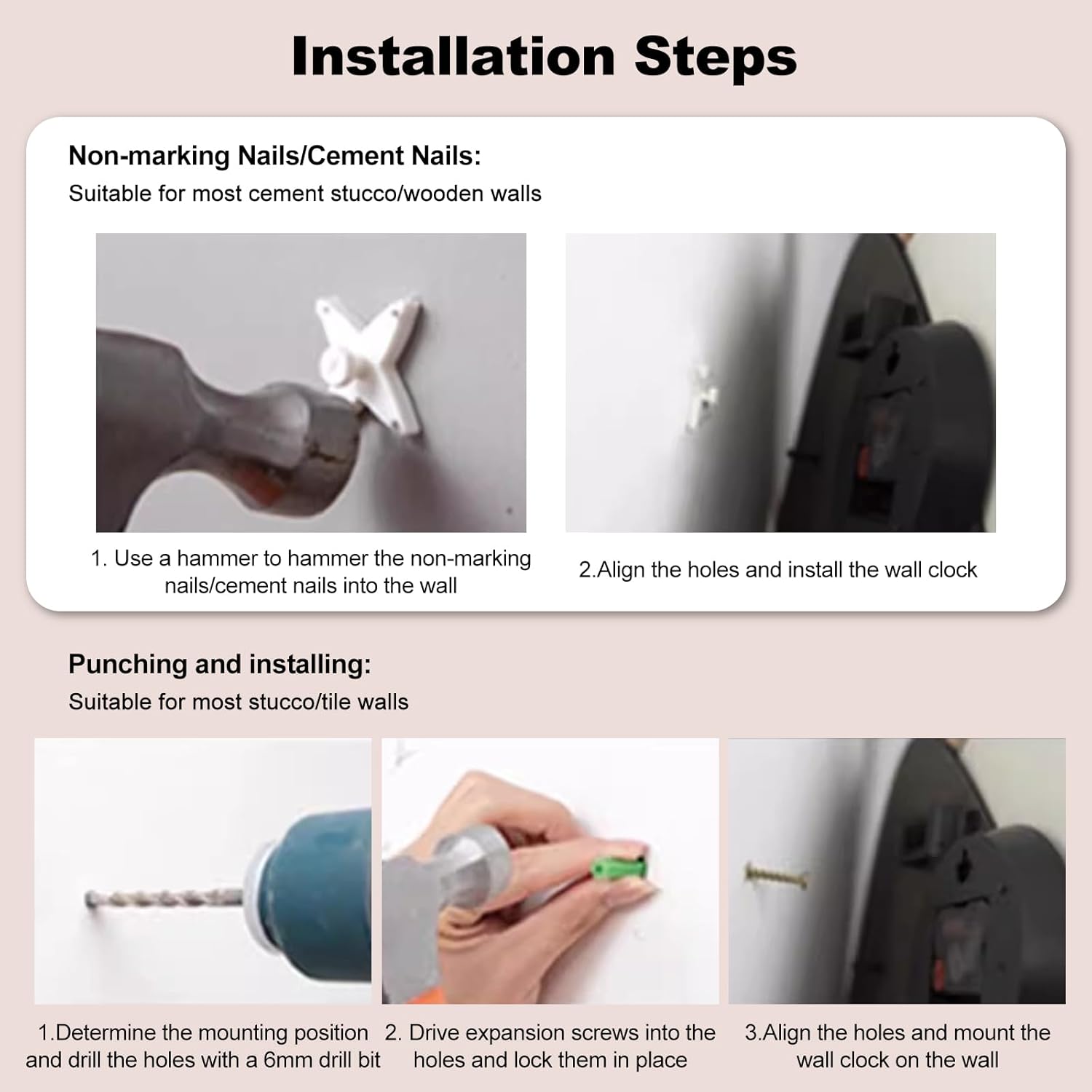 Installation Steps

Non-marking Nails/Cement Nails:
Suitable for most cement stucco/wooden walls

1. Use a hammer to hammer the non-marking nails/cement nails into the wall

2.Align the holes and install the wall clock

Punching and installing:
Suitable for most stucco/tile walls

1.Determine the mounting position and drill the holes with a 6mm drill bit

2. Drive expansion screws into the holes and lock them in place

3.Align the holes and mount the wall clock on the wall