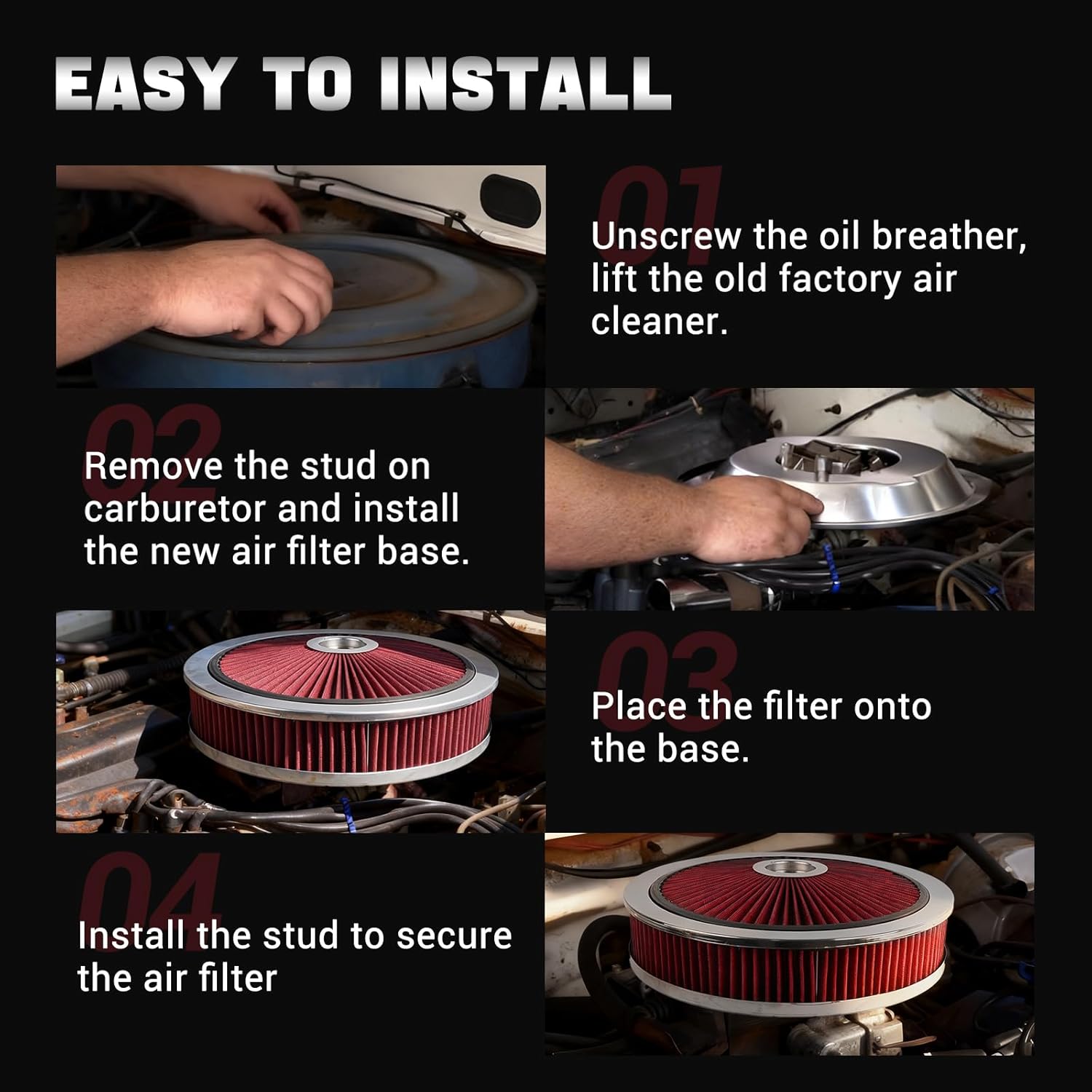 EASY TO INSTALL

01
Unscrew the oil breather, lift the old factory air cleaner.

02
Remove the stud on carburetor and install the new air filter base.

03
Place the filter onto the base.

04
Install the stud to secure the air filter