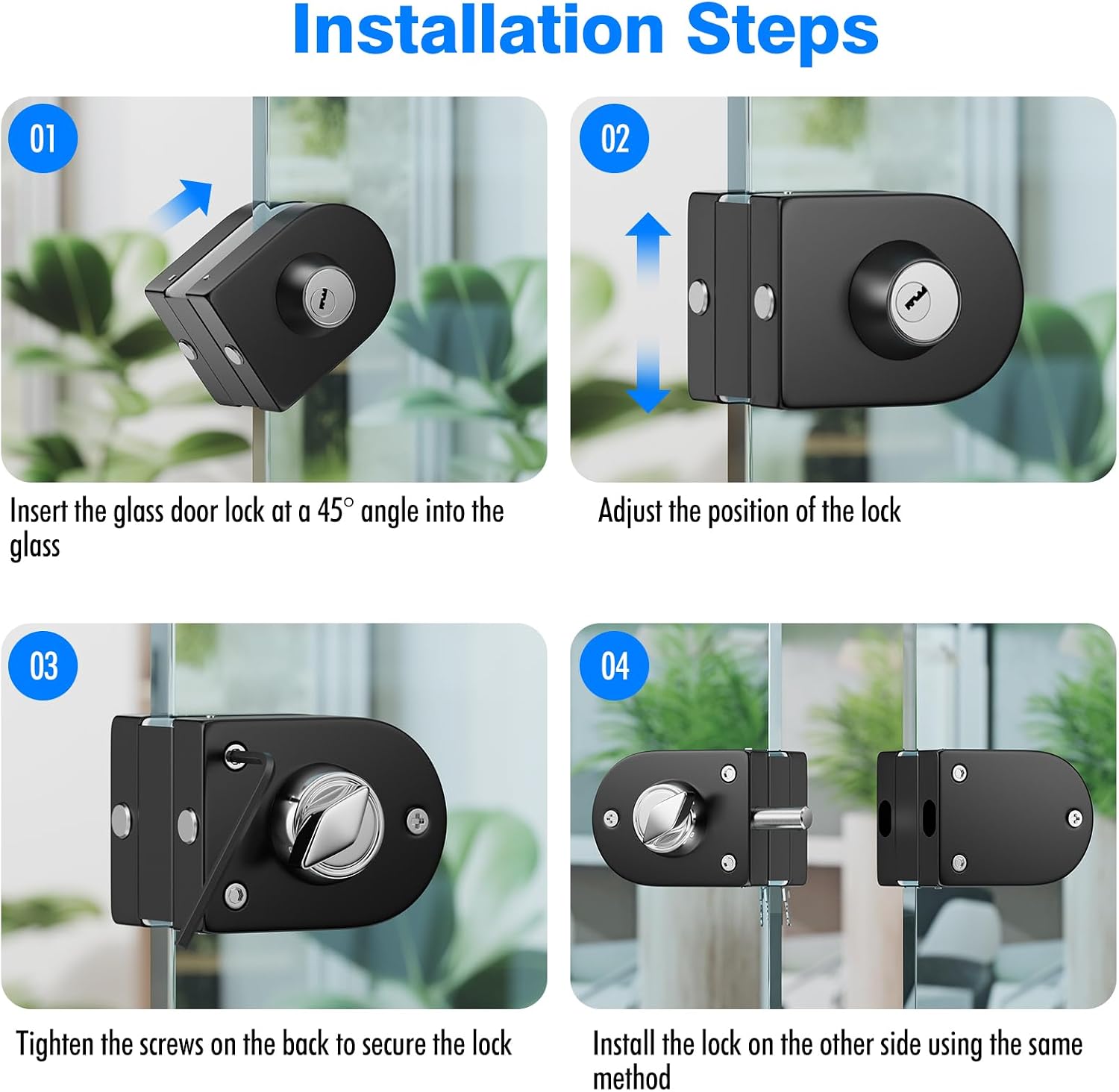 Installation Steps

01

Insert the glass door lock at a 45° angle into the glass

02

Adjust the position of the lock

03

Tighten the screws on the back to secure the lock

04

Install the lock on the other side using the same method