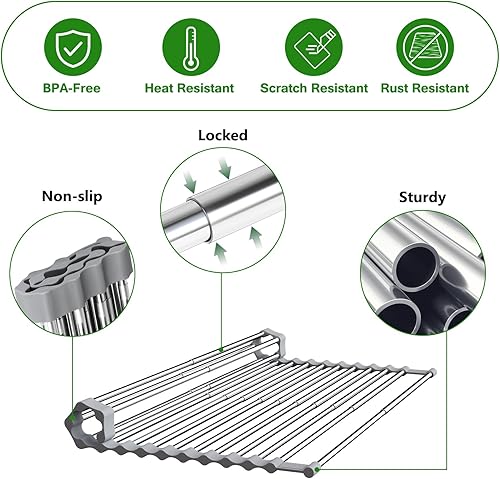 BPA-Free
Heat Resistant
Scratch Resistant
Rust Resistant

Locked

Non-slip

Sturdy