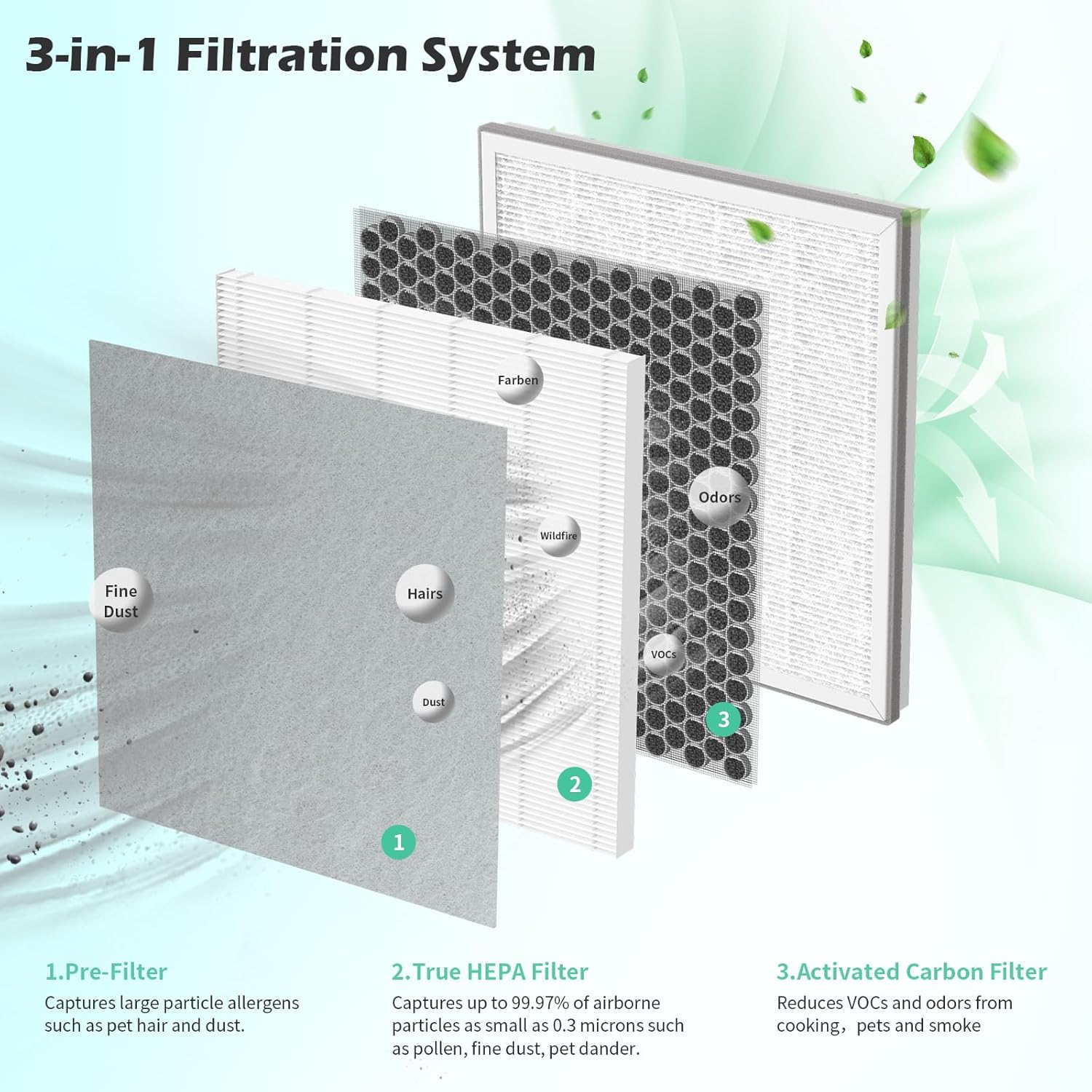 3-in-1 Filtration System

Farben

Odors

Wildfire

Fine Dust

Hairs

VOCs

Dust

3

2

1

1.Pre-Filter
Captures large particle allergens such as pet hair and dust.

2.True HEPA Filter
Captures up to 99.97% of airborne particles as small as 0.3 microns such as pollen, fine dust, pet dander.

3.Activated Carbon Filter
Reduces VOCs and odors from cooking， pets and smoke