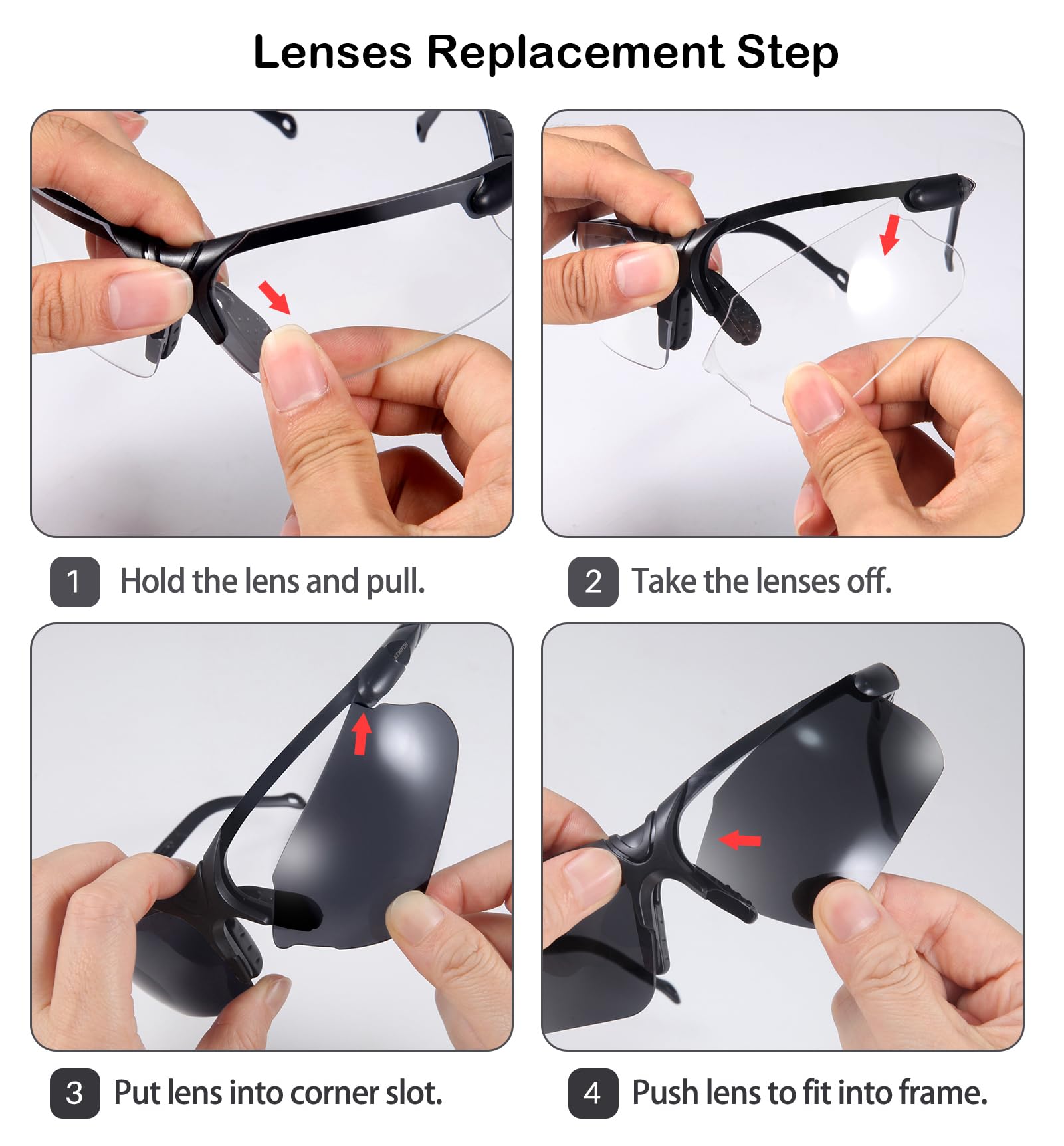 Lenses Replacement Step

1 Hold the lens and pull.

2 Take the lenses off.

3 Put lens into corner slot.

4 Push lens to fit into frame.