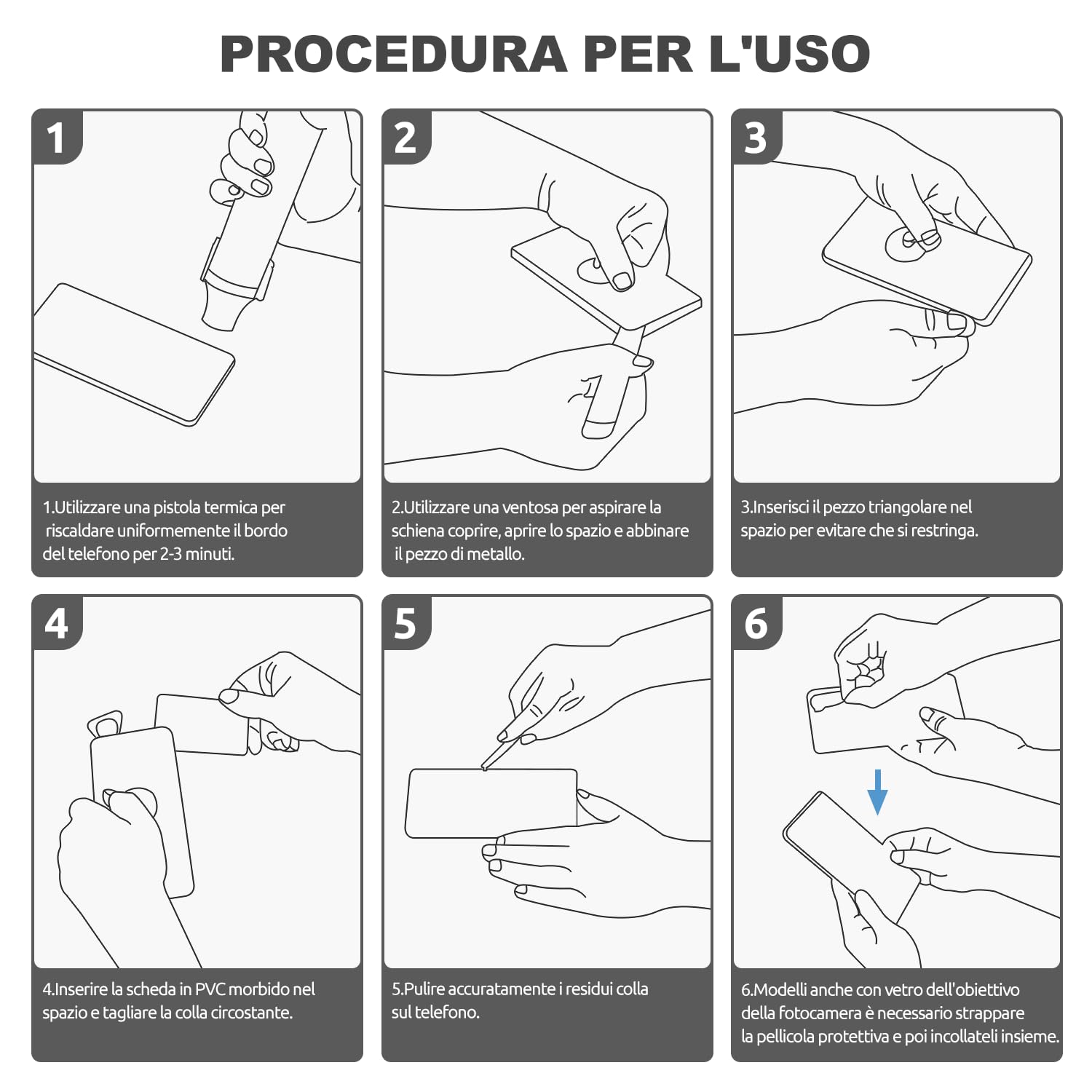 PROCEDURA PER L'USO

1

1.Utilizzare una pistola termica per riscaldare uniformemente il bordo del telefono per 2-3 minuti.

2

2.Utilizzare una ventosa per aspirare la schiena coprire, aprire lo spazio e abbinare il pezzo di metallo.

3

3.Inserisci il pezzo triangolare nel spazio per evitare che si restringa.

4

4.Inserire la scheda in PVC morbido nel spazio e tagliare la colla circostante.

5

5.Pulire accuratamente i residui colla sul telefono.

6

6.Modelli anche con vetro dell'obiettivo della fotocamera è necessario strappare la pellicola protettiva e poi incollateli insieme.