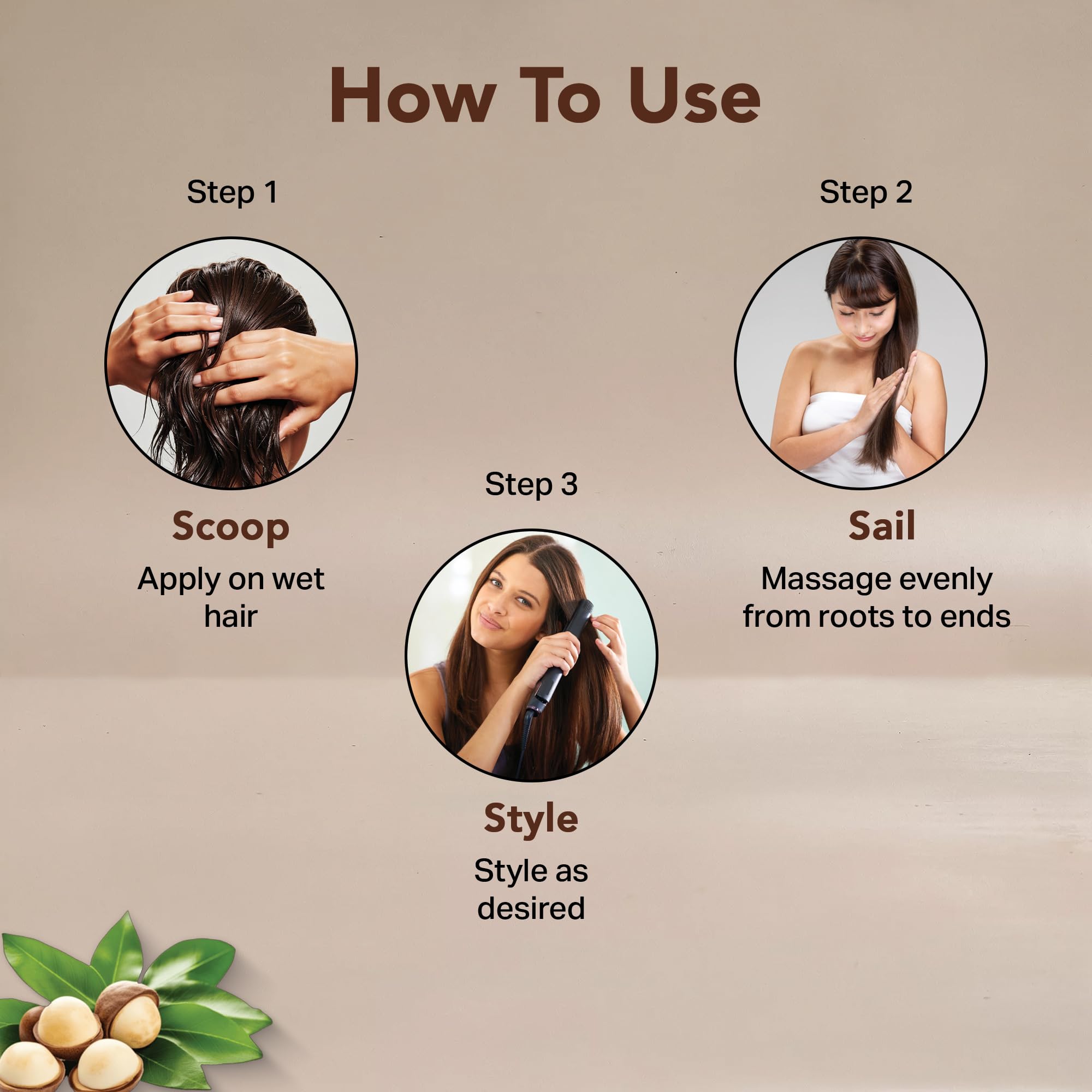 How To Use

Step 1

Scoop

Apply on wet hair

Step 2

Sail

Massage evenly from roots to ends

Step 3

Style

Style as desired