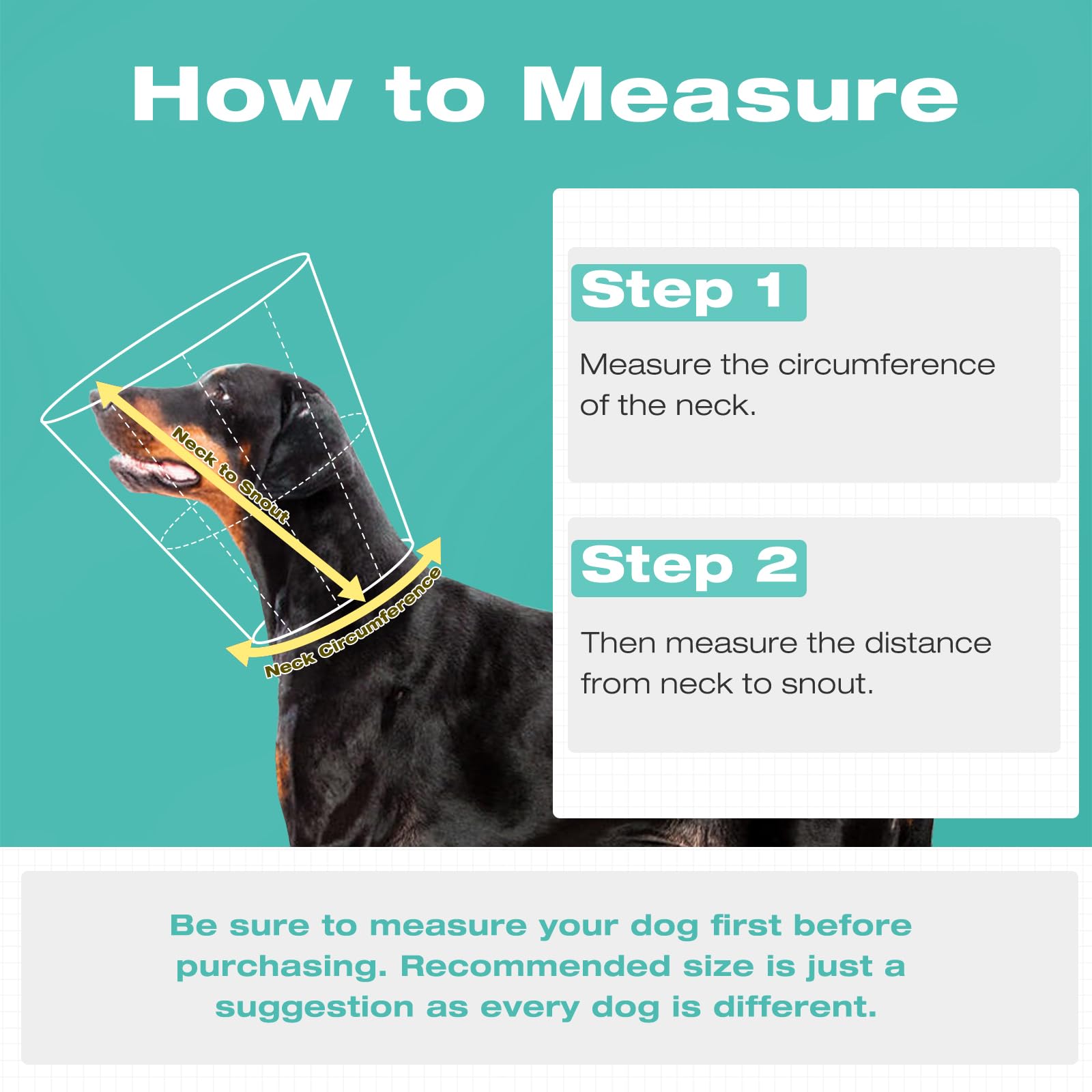 How to Measure

Neck to Snout

Neck Circumference

Step 1

Measure the circumference of the neck.

Step 2

Then measure the distance from neck to snout.

Be sure to measure your dog first before purchasing. Recommended size is just a suggestion as every dog is different.