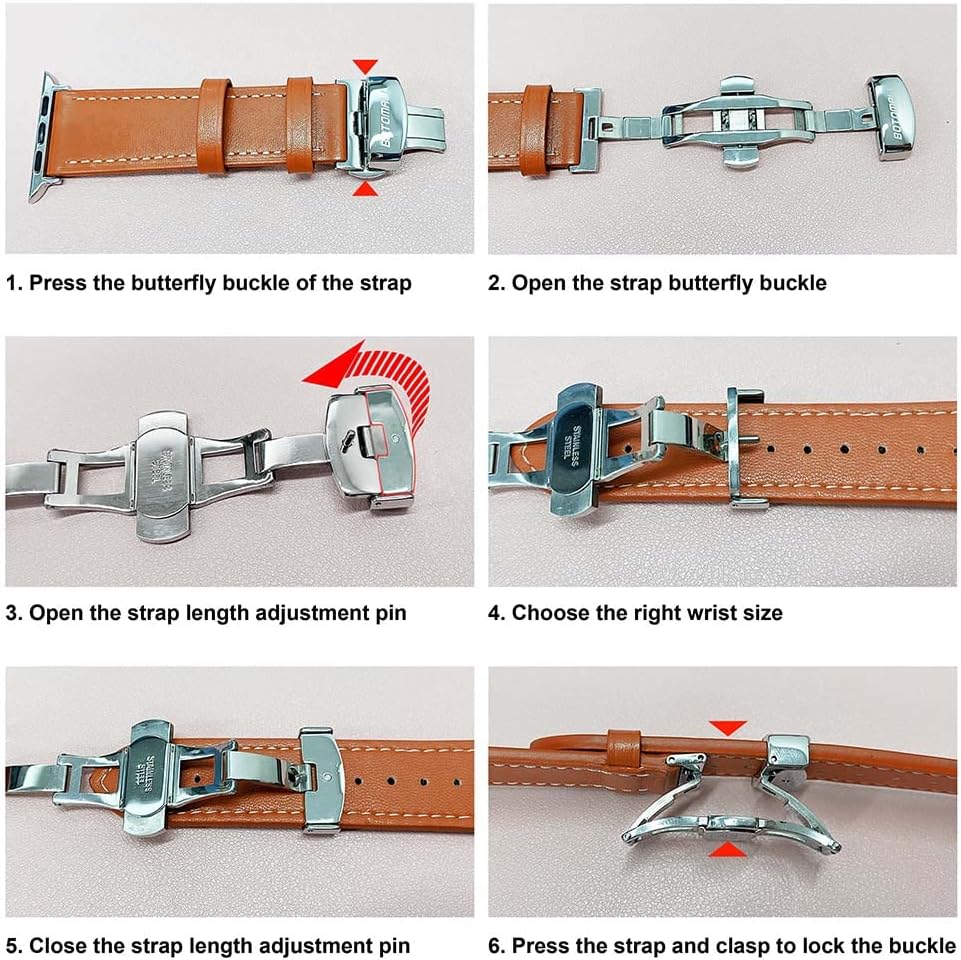 BOTOMALL

1. Press the butterfly buckle of the strap

BOTOMALL

2. Open the strap butterfly buckle

STAINLESS STEEL

3. Open the strap length adjustment pin

STAINLESS STEEL

4. Choose the right wrist size

STAINLESS STEEL

5. Close the strap length adjustment pin

6. Press the strap and clasp to lock the buckle