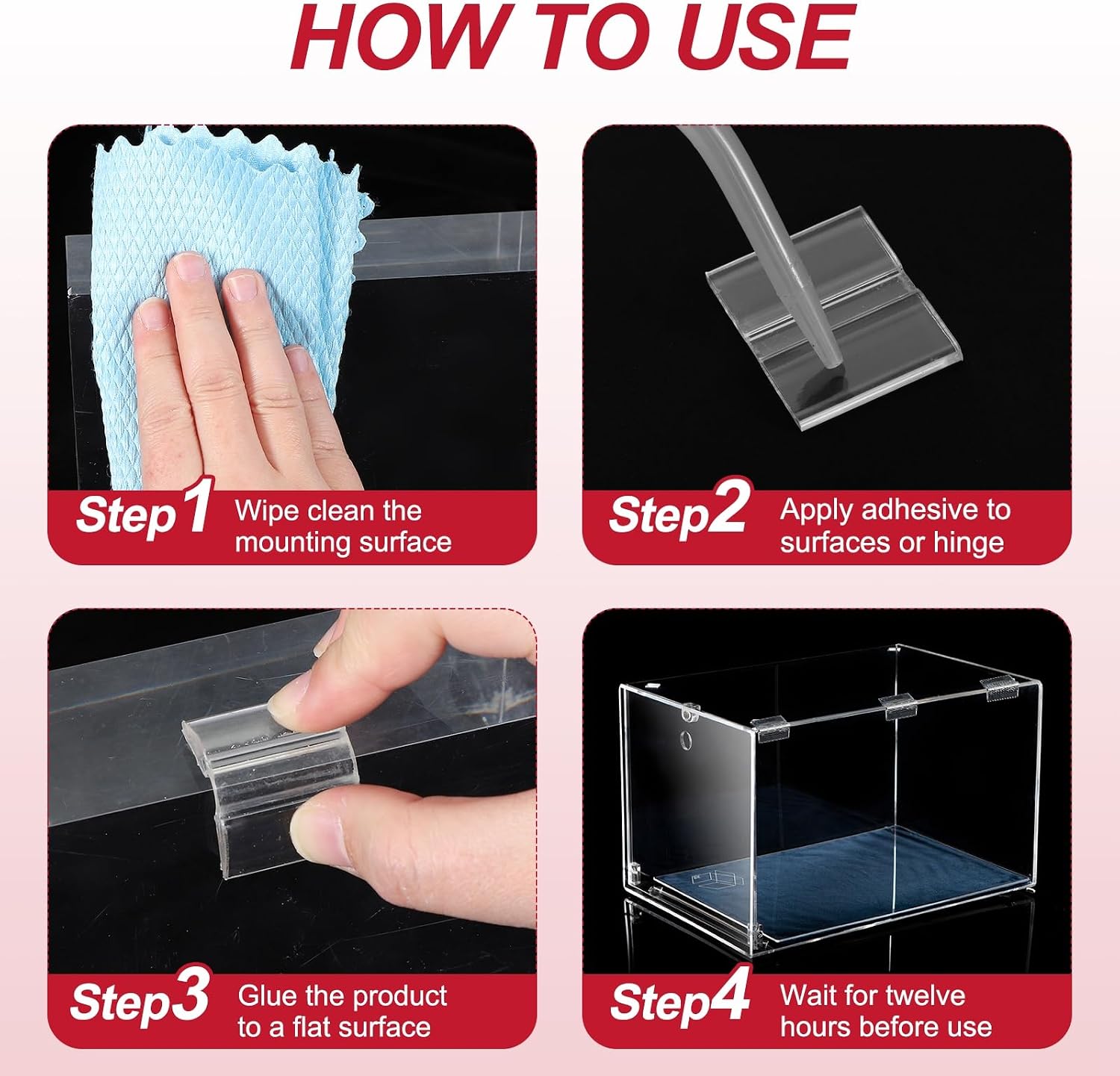 HOW TO USE

Step1 Wipe clean the mounting surface

Step2 Apply adhesive to surfaces or hinge

Step3 Glue the product to a flat surface

Step4 Wait for twelve hours before use