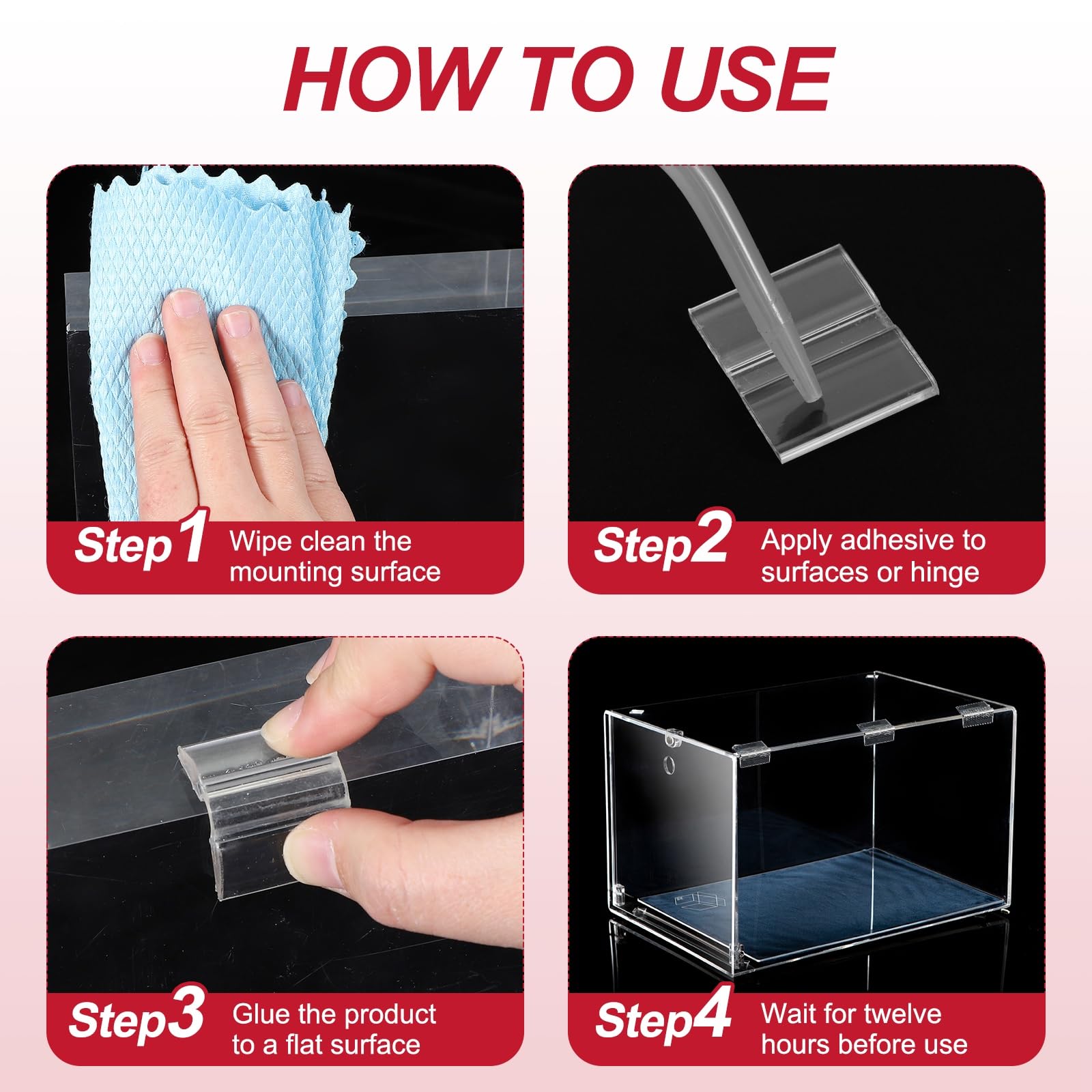 HOW TO USE

Step1 Wipe clean the mounting surface

Step2 Apply adhesive to surfaces or hinge

Step3 Glue the product to a flat surface

Step4 Wait for twelve hours before use