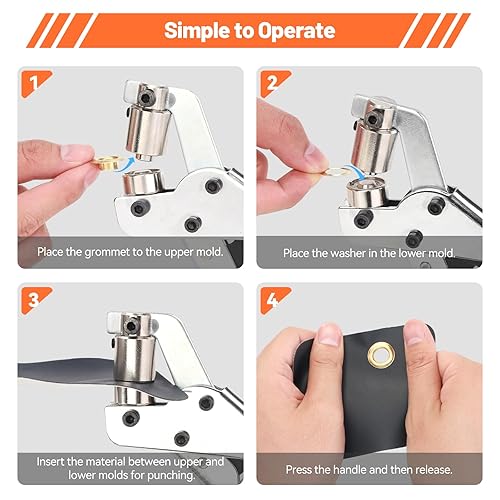 Simple to Operate

1

Place the grommet to the upper mold.

2

Place the washer in the lower mold.

3

Insert the material between upper and lower molds for punching.

4

Press the handle and then release.