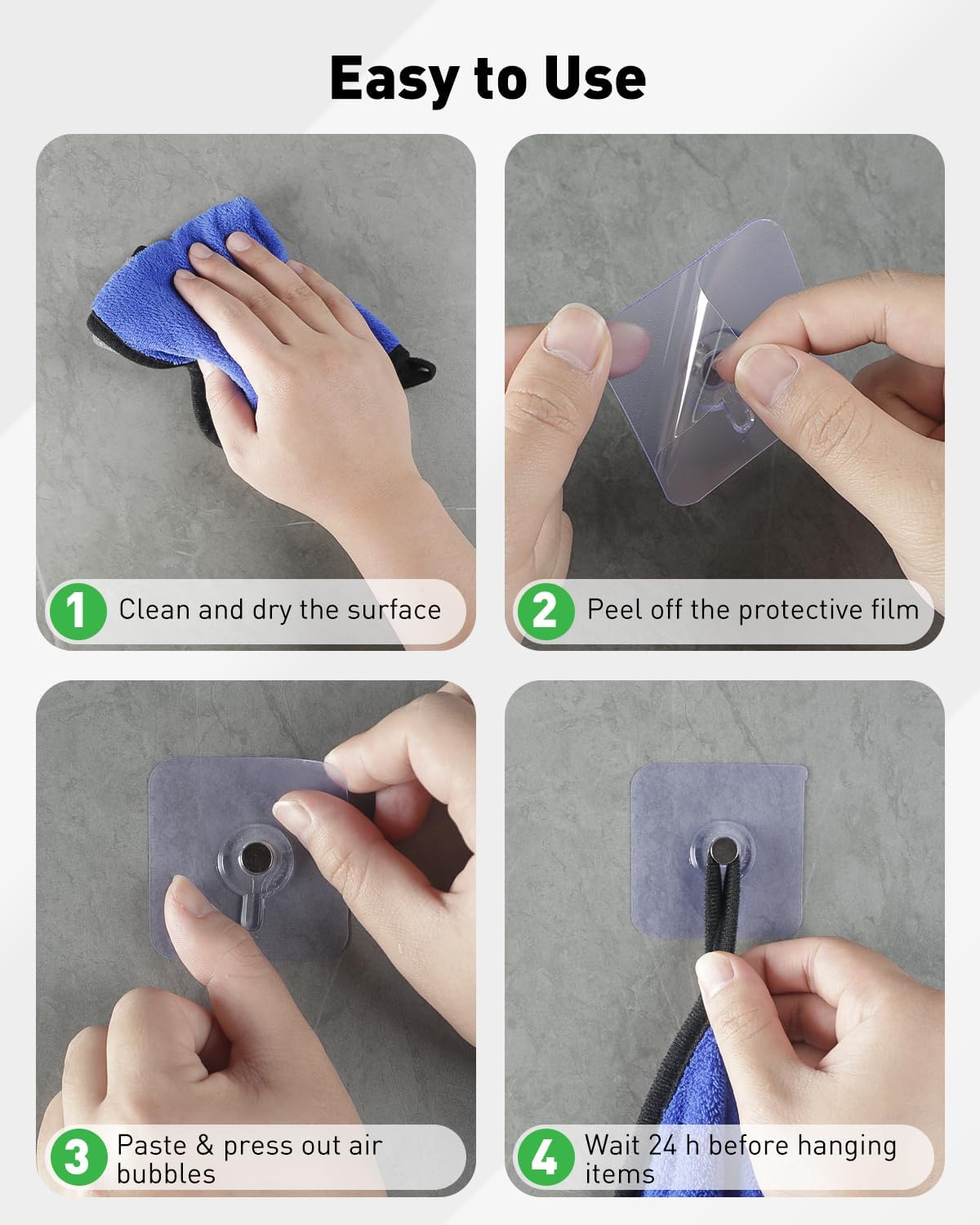 Easy to Use

1 Clean and dry the surface

2 Peel off the protective film

3 Paste & press out air bubbles

4 Wait 24 h before hanging items