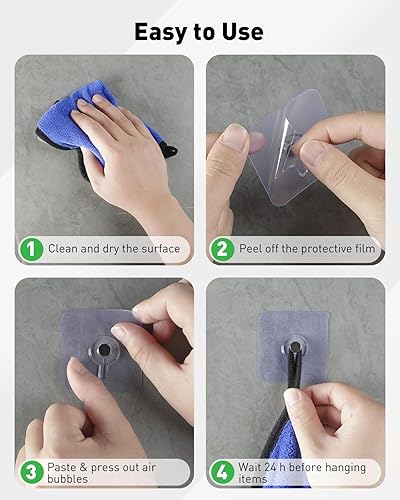 Easy to Use

1 Clean and dry the surface

2 Peel off the protective film

3 Paste & press out air bubbles

4 Wait 24 h before hanging items