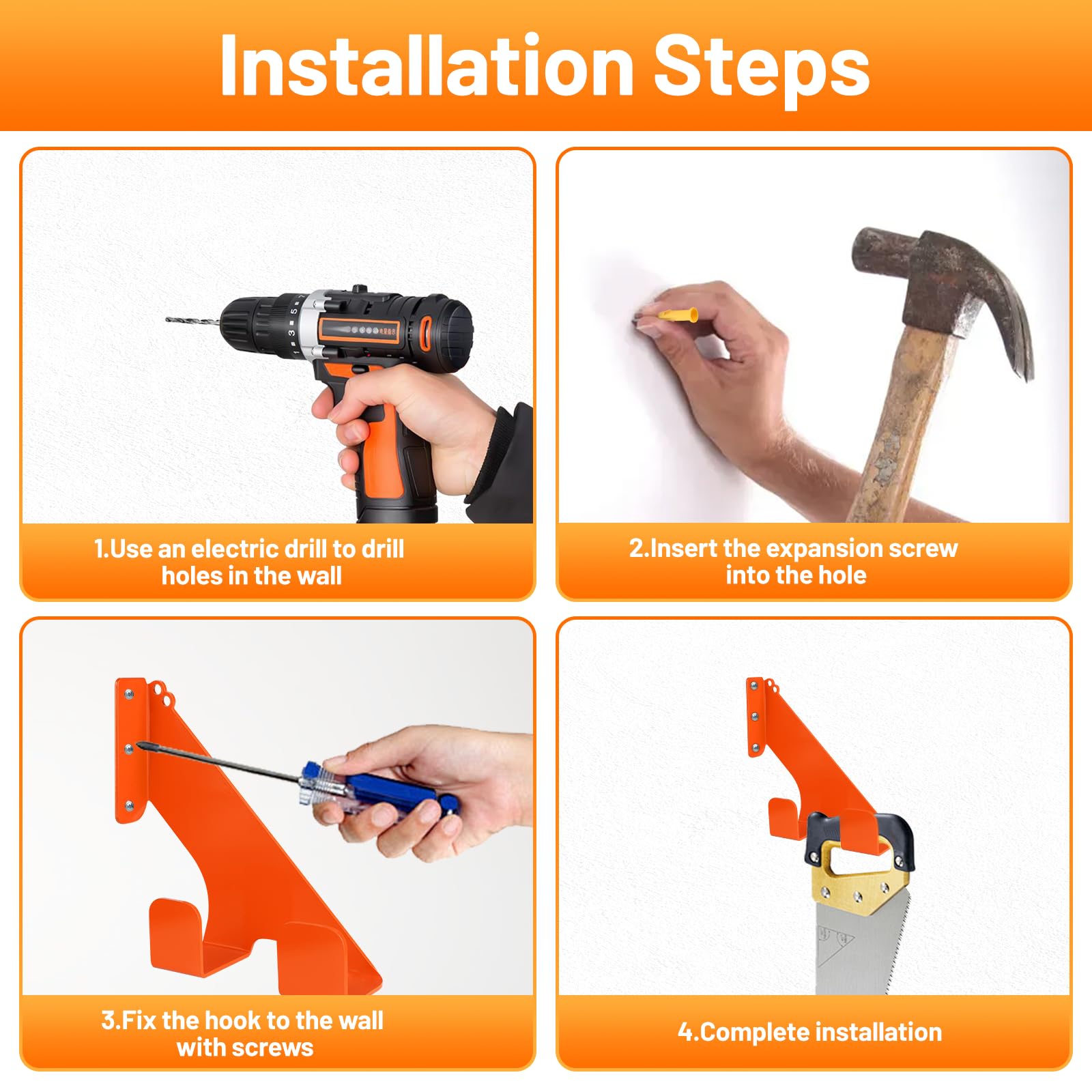 Installation Steps

1.Use an electric drill to drill holes in the wall

2.Insert the expansion screw into the hole

3.Fix the hook to the wall with screws

4.Complete installation