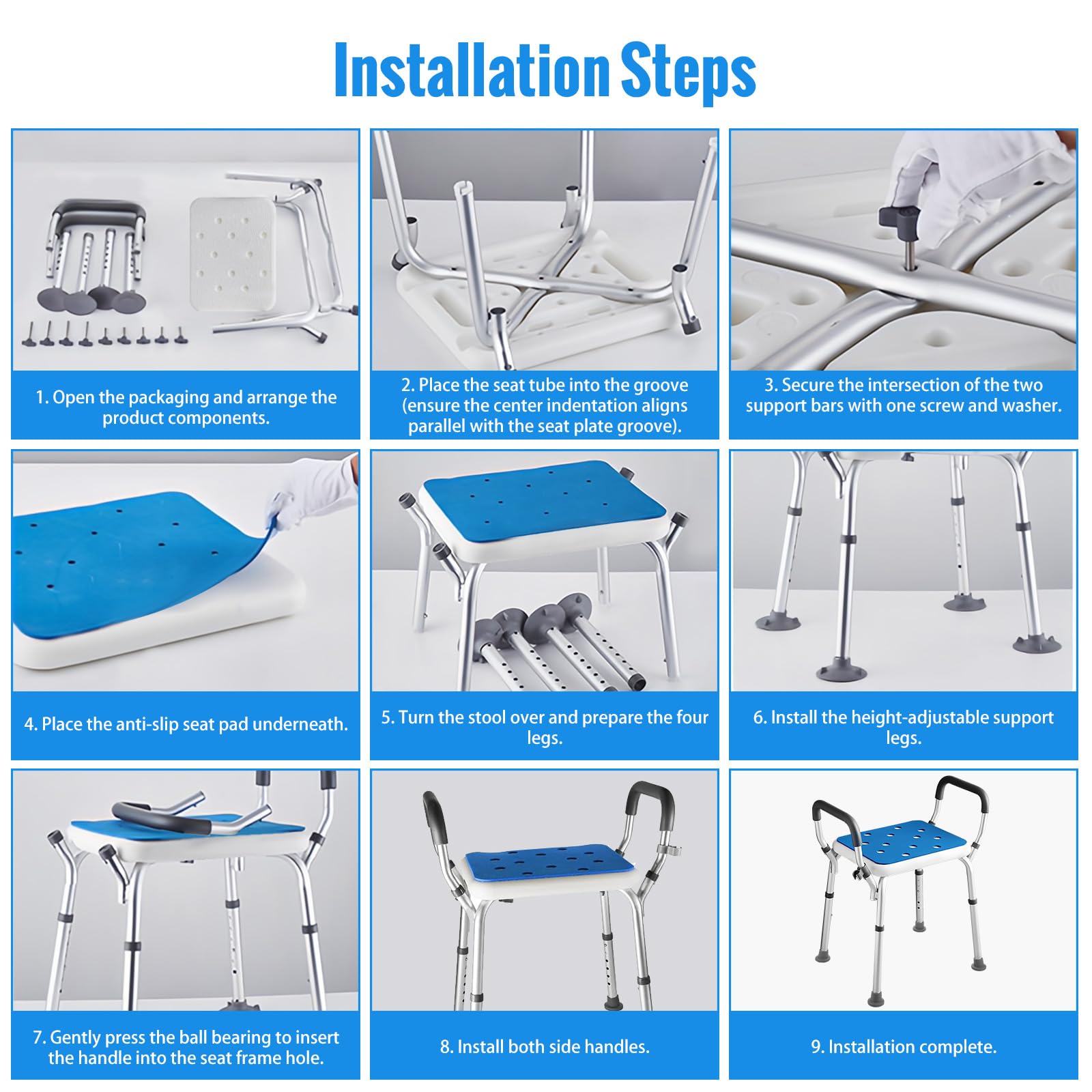 Installation Steps

1. Open the packaging and arrange the product components.

2. Place the seat tube into the groove (ensure the center indentation aligns parallel with the seat plate groove).

3. Secure the intersection of the two support bars with one screw and washer.

4. Place the anti-slip seat pad underneath.

5. Turn the stool over and prepare the four legs.

6. Install the height-adjustable support legs.

7. Gently press the ball bearing to insert the handle into the seat frame hole.

8. Install both side handles.

9. Installation complete.