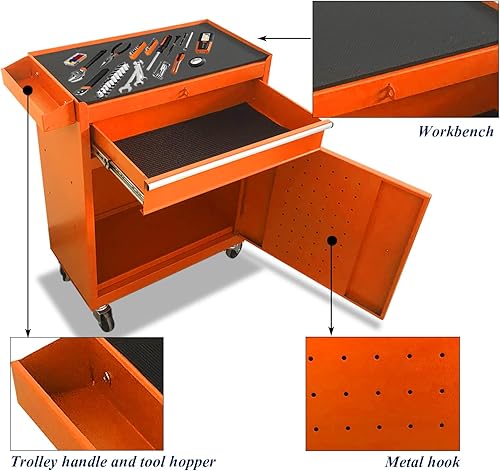 Workbench

Trolley handle and tool hopper

Metal hook