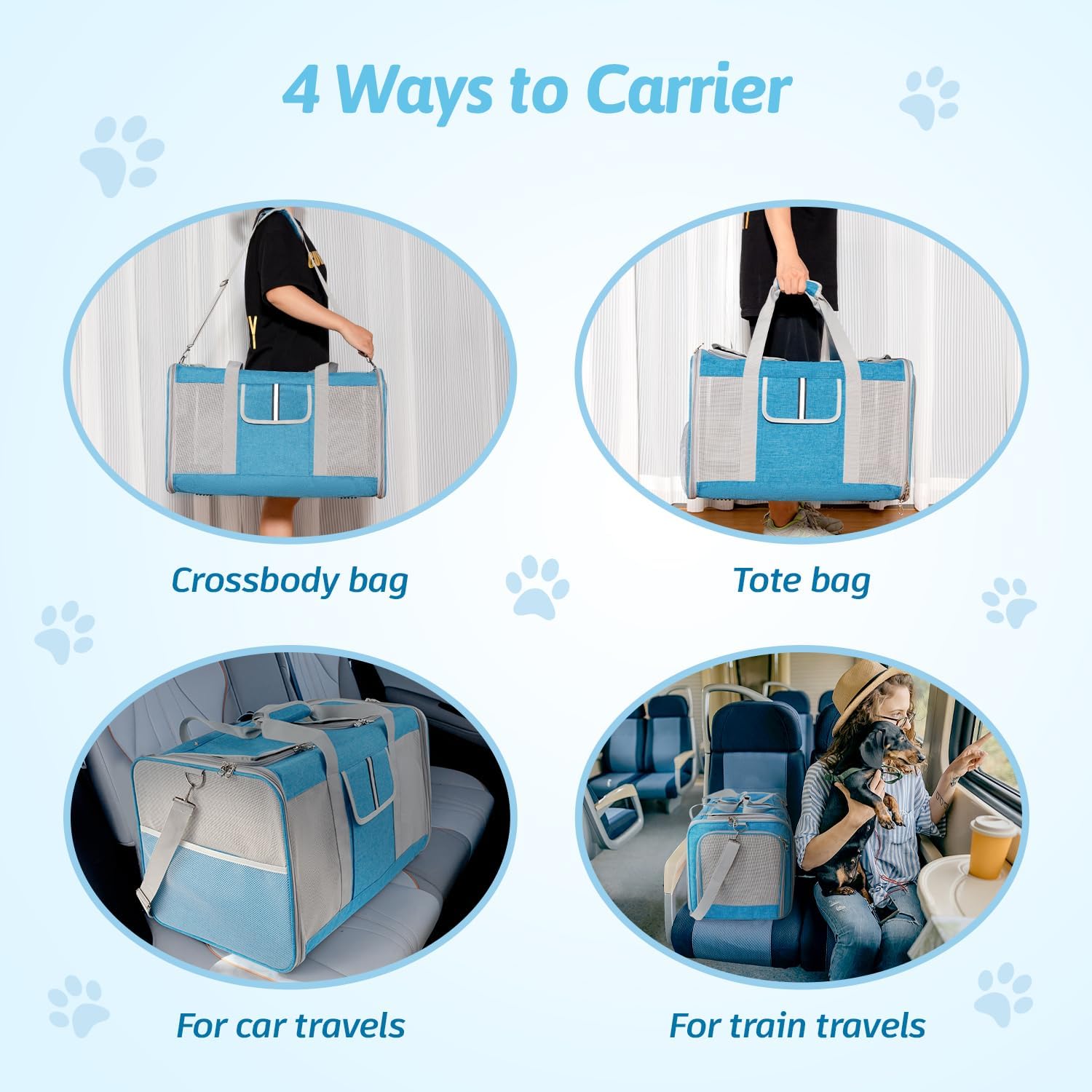 4 Ways to Carrier

Crossbody bag

Tote bag

For car travels

For train travels