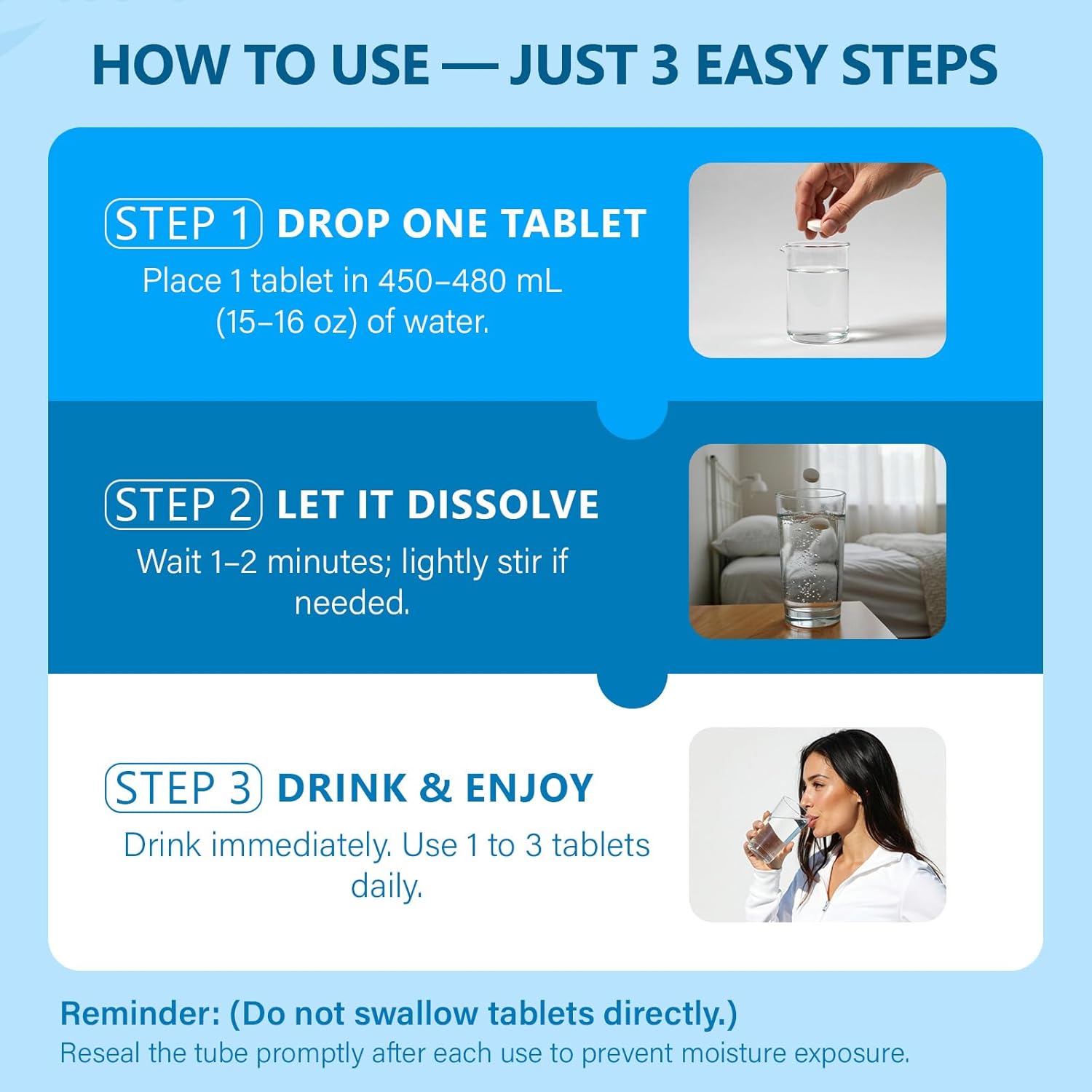 HOW TO USE — JUST 3 EASY STEPS

STEP 1 DROP ONE TABLET
Place 1 tablet in 450–480 mL (15–16 oz) of water.

STEP 2 LET IT DISSOLVE
Wait 1–2 minutes; lightly stir if needed.

STEP 3 DRINK & ENJOY
Drink immediately. Use 1 to 3 tablets daily.

Reminder: (Do not swallow tablets directly.)
Reseal the tube promptly after each use to prevent moisture exposure.