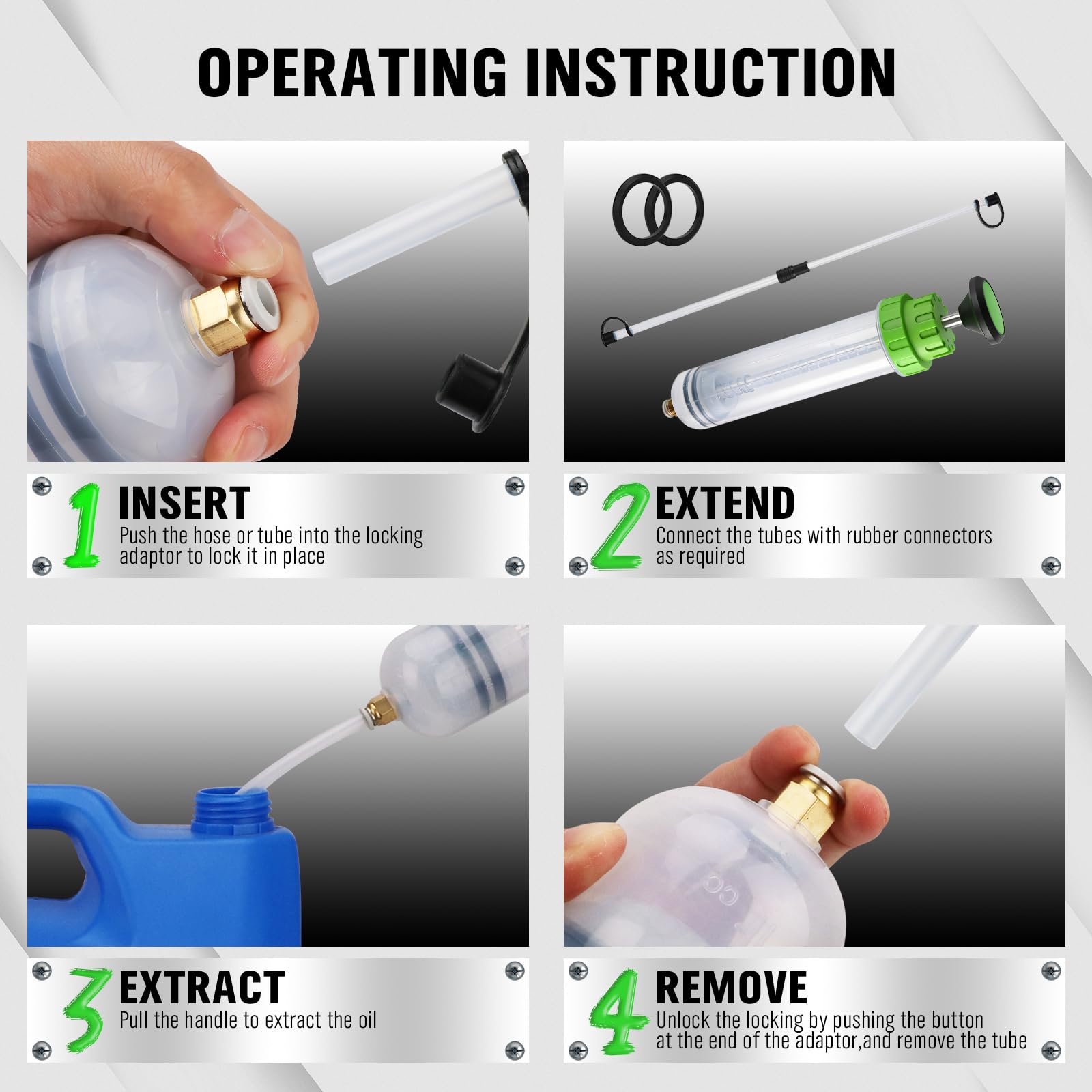 OPERATING INSTRUCTION

1 INSERT
Push the hose or tube into the locking adaptor to lock it in place

2 EXTEND
Connect the tubes with rubber connectors as required

3 EXTRACT
Pull the handle to extract the oil

4 REMOVE
Unlock the locking by pushing the button at the end of the adaptor,and remove the tube