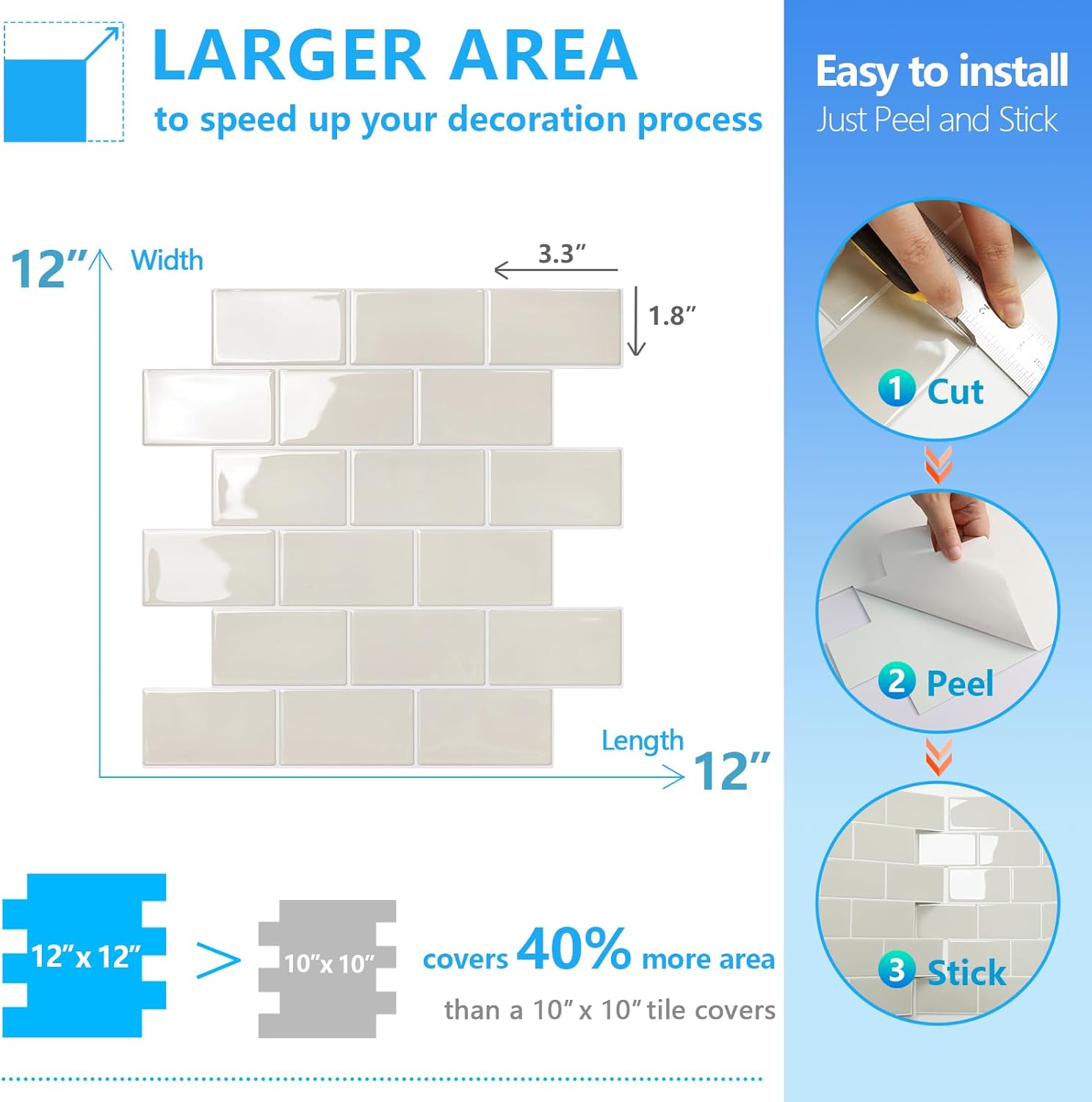 LARGER AREA
to speed up your decoration process

12″ Width

3.3″

1.8″

Length
12″

12″x 12″ > 10″x 10″ covers 40% more area
than a 10″ x 10″ tile covers

Easy to install
Just Peel and Stick

1 Cut

2 Peel

3 Stick