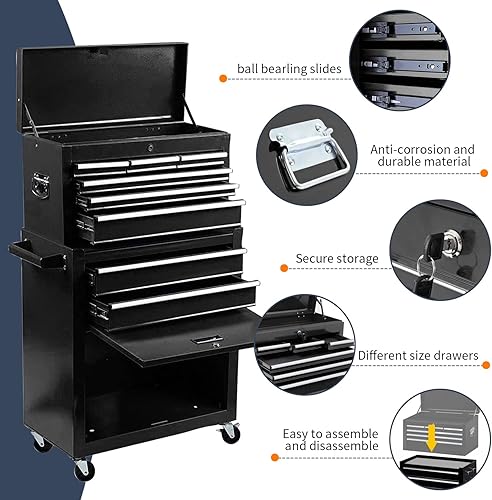 ball bearling slides

Anti-corrosion and durable material

Secure storage

Different size drawers

Easy to assemble and disassemble