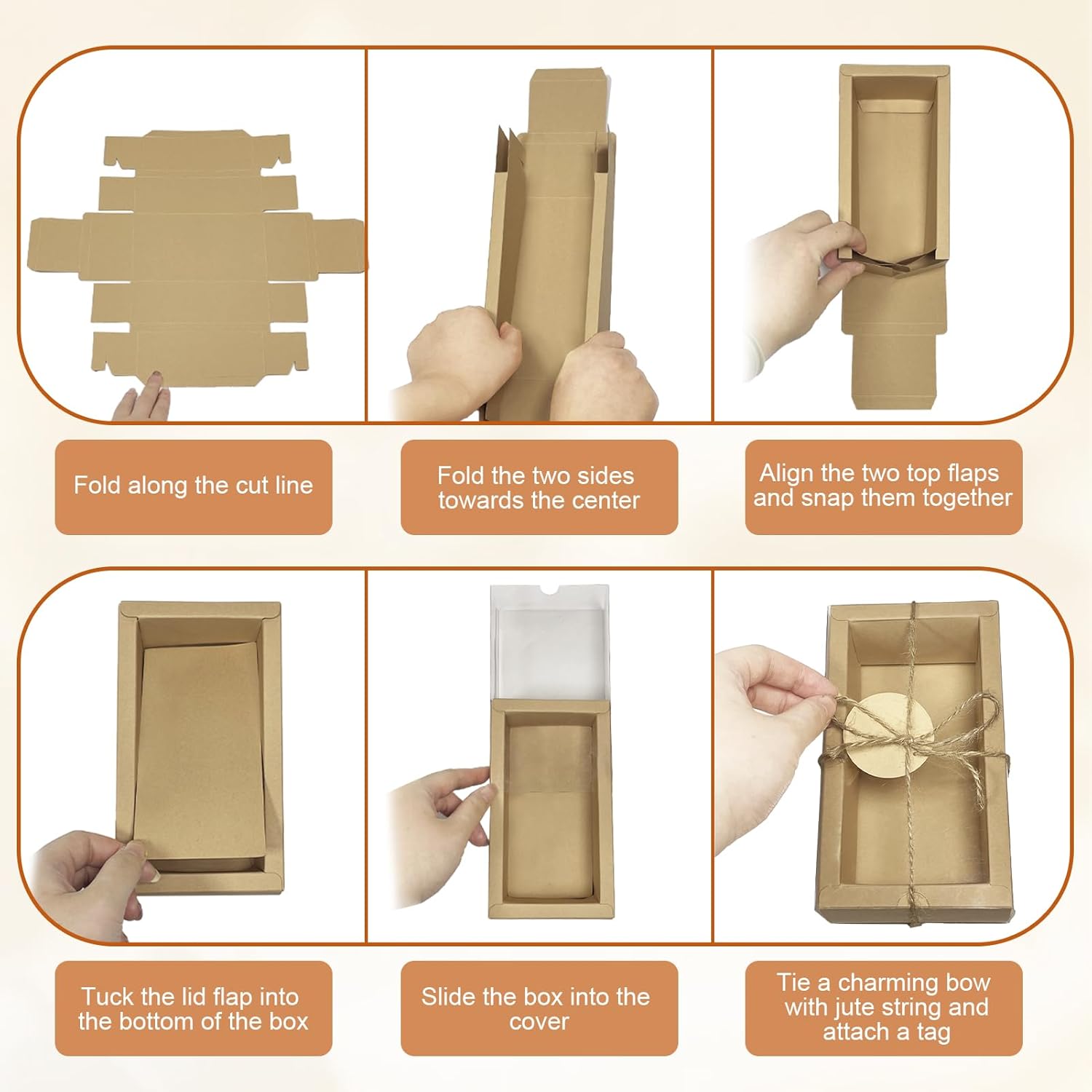 Fold along the cut line

Fold the two sides towards the center

Align the two top flaps and snap them together

Tuck the lid flap into the bottom of the box

Slide the box into the cover

Tie a charming bow with jute string and attach a tag