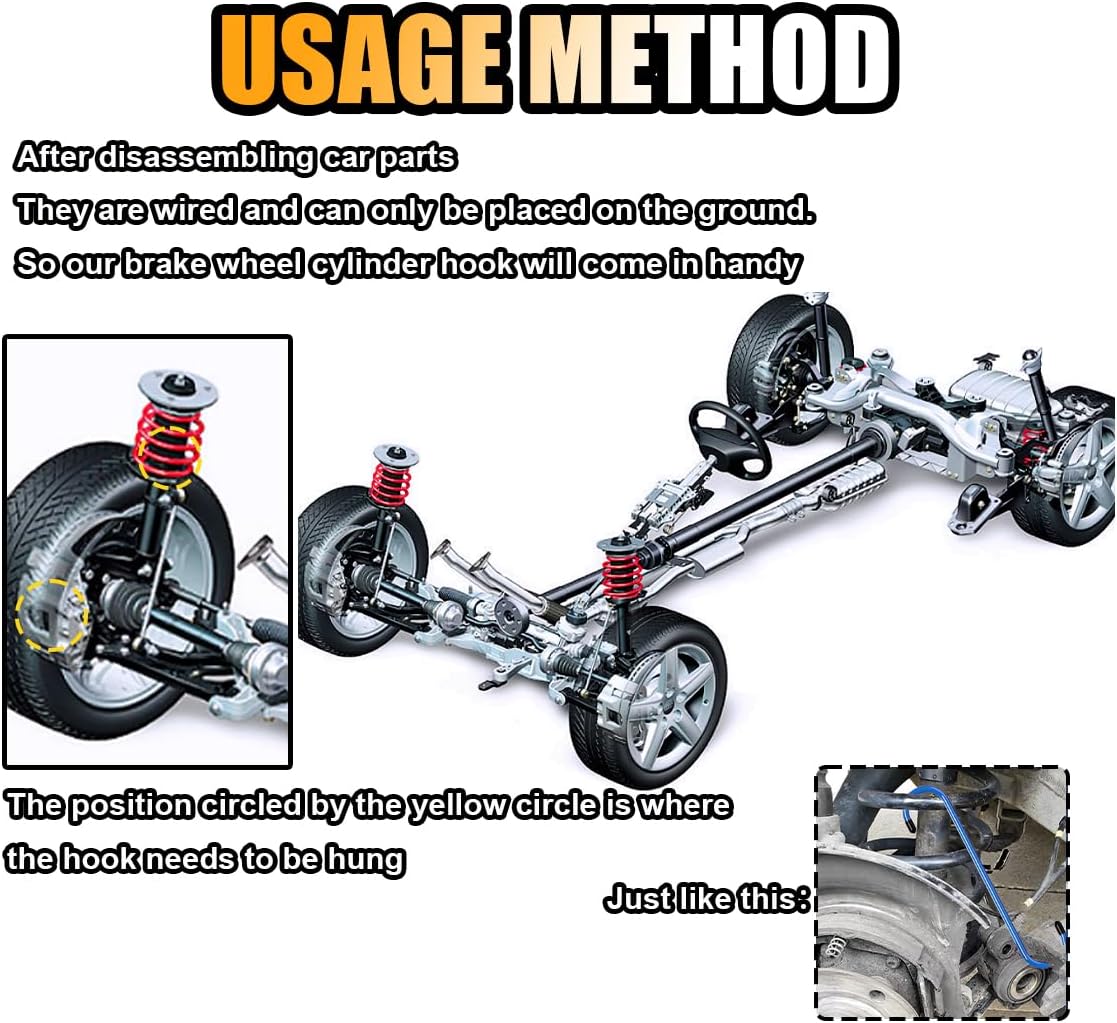 USAGE METHOD

After disassembling car parts
They are wired and can only be placed on the ground.
So our brake wheel cylinder hook will come in handy

The position circled by the yellow circle is where the hook needs to be hung

Just like this: